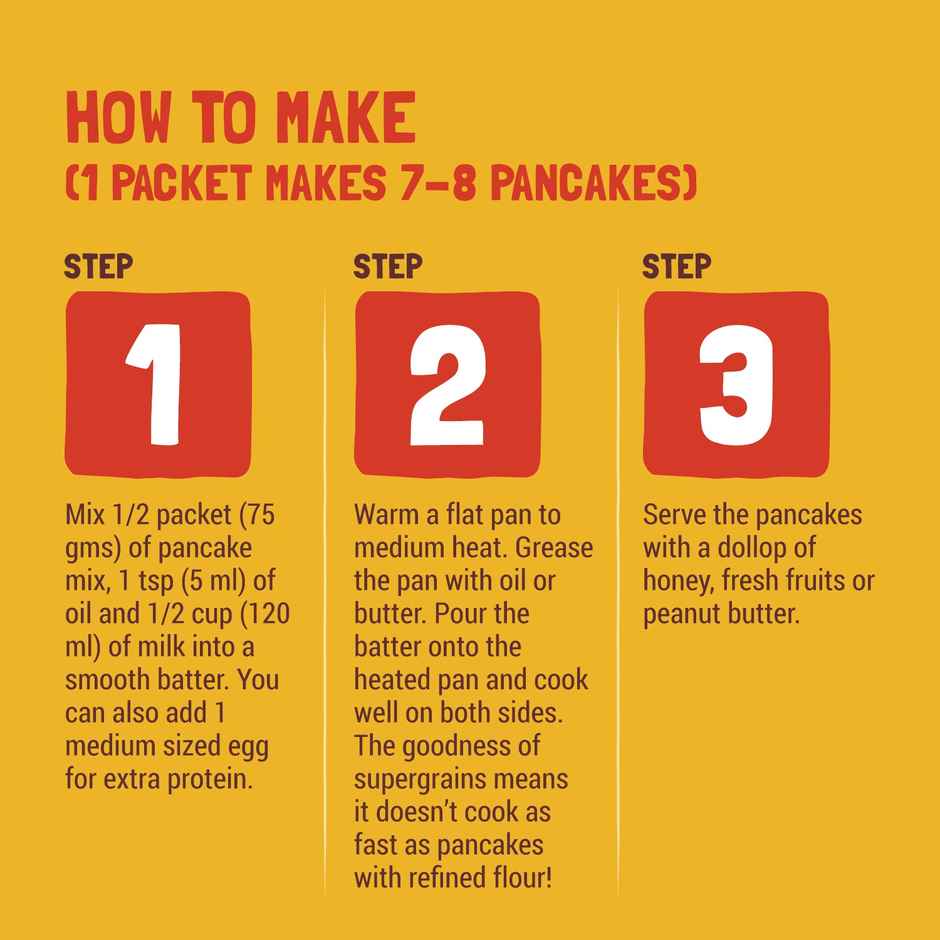 HOW TO MAKE
(1 PACKET MAKES 7-8 PANCAKES)

STEP
1
Mix 1/2 packet (75 gms) of pancake mix, 1 tsp (5 ml) of oil and 1/2 cup (120 ml) of milk into a smooth batter. You can also add 1 medium sized egg for extra protein.

STEP
2
Warm a flat pan to medium heat. Grease the pan with oil or butter. Pour the batter onto the heated pan and cook well on both sides. The goodness of supergrains means it doesn't cook as fast as pancakes with refined flour!

STEP
3
Serve the pancakes with a dollop of honey, fresh fruits or peanut butter.