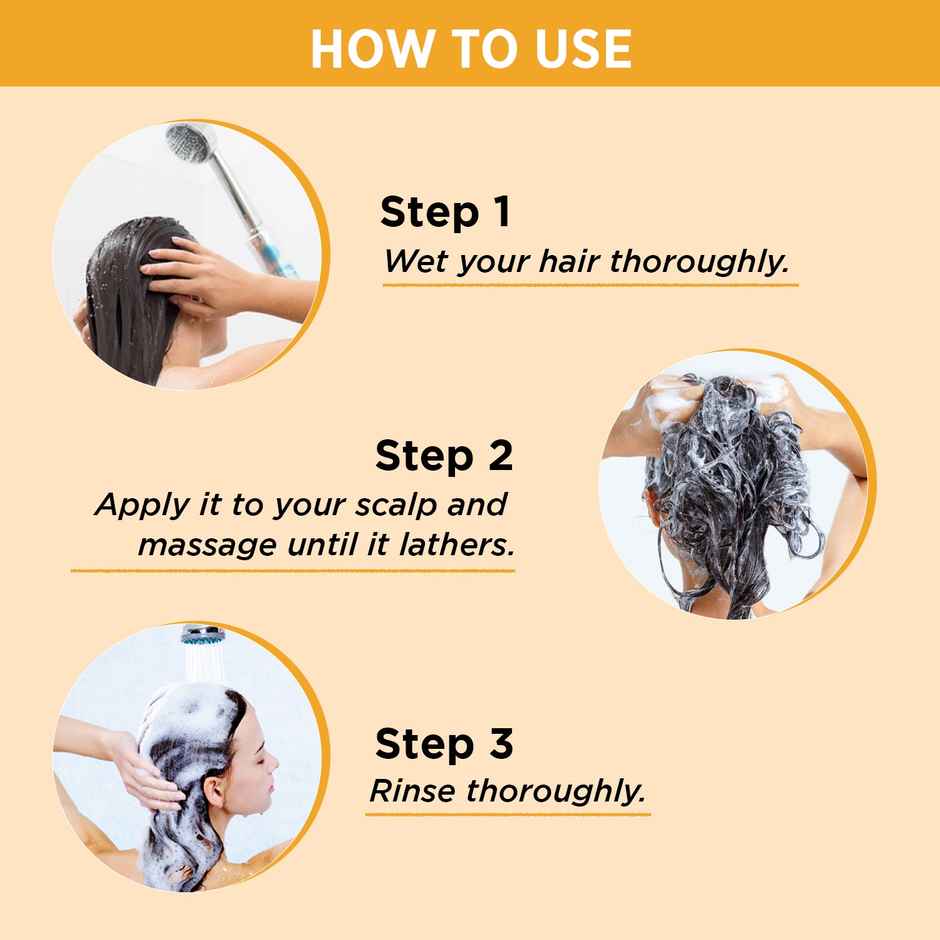 HOW TO USE

Step 1
Wet your hair thoroughly.

Step 2
Apply it to your scalp and massage until it lathers.

Step 3
Rinse thoroughly.