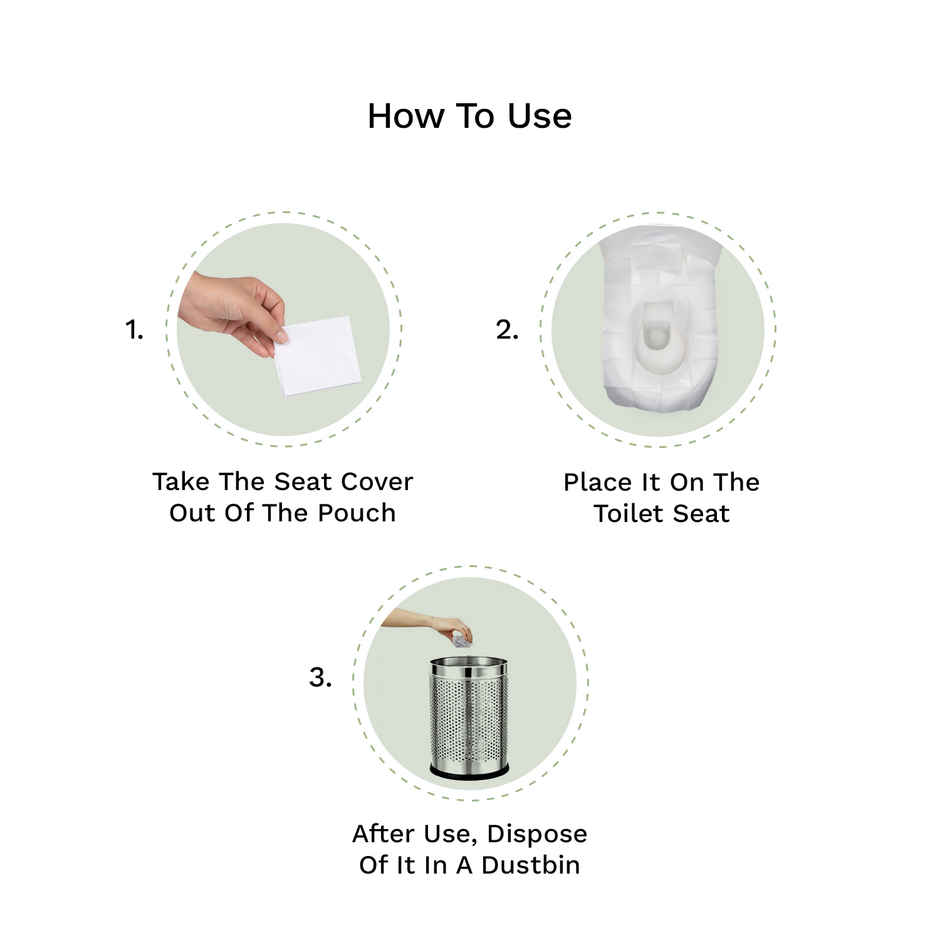 How To Use

1.

Take The Seat Cover Out Of The Pouch

2.

Place It On The Toilet Seat

3.

After Use, Dispose Of It In A Dustbin