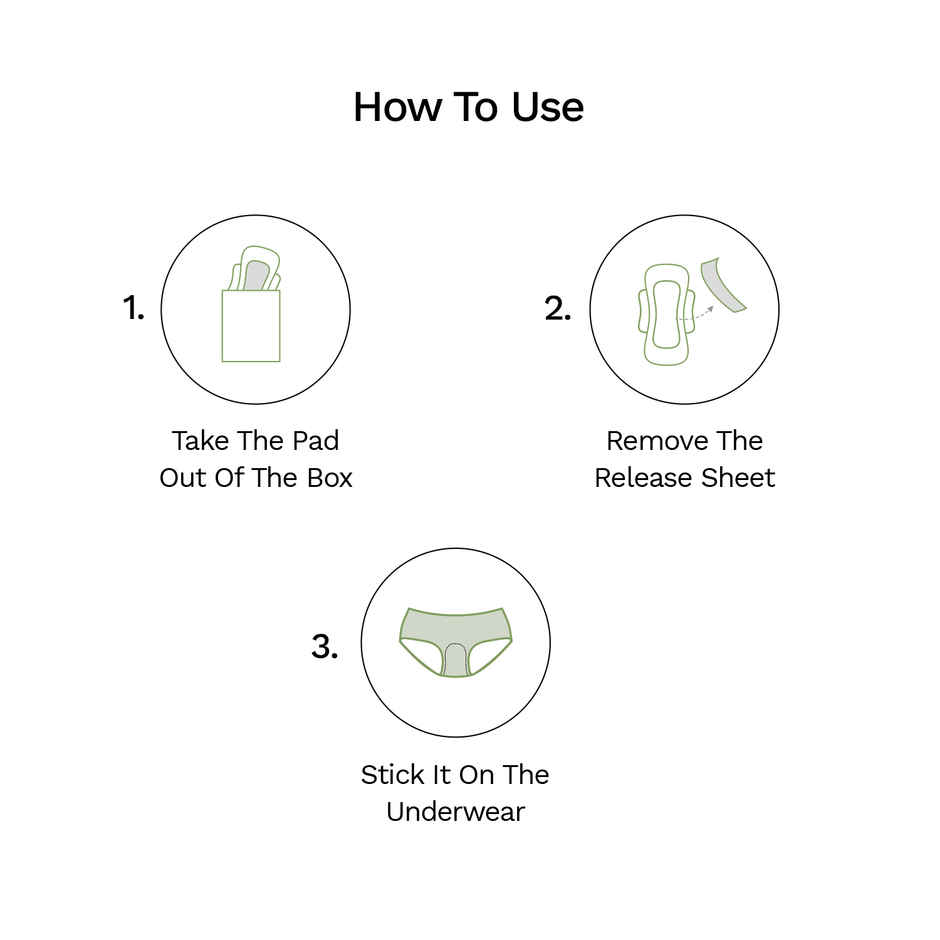 How To Use

1.

Take The Pad Out Of The Box

2.

Remove The Release Sheet

3.

Stick It On The Underwear