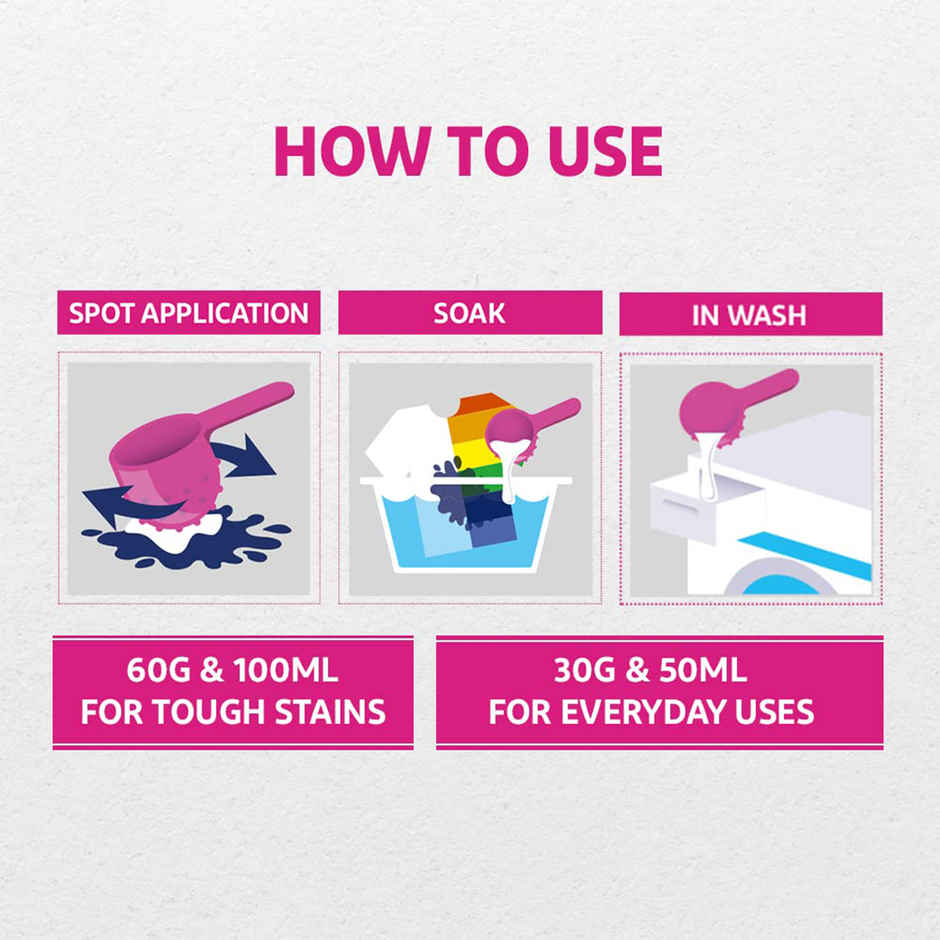 HOW TO USE

SPOT APPLICATION

SOAK

IN WASH

60G & 100ML
FOR TOUGH STAINS

30G & 50ML
FOR EVERYDAY USES