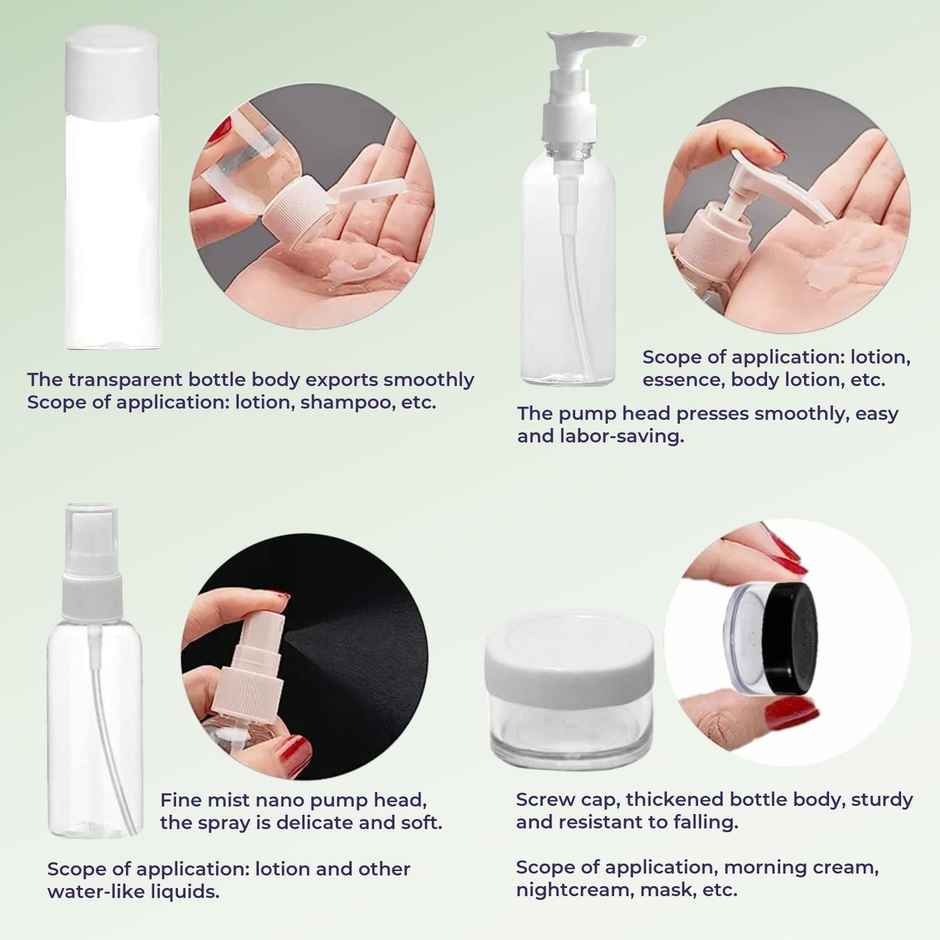 The transparent bottle body exports smoothly
Scope of application: lotion, shampoo, etc.

Scope of application: lotion, essence, body lotion, etc.

The pump head presses smoothly, easy and labor-saving.

Fine mist nano pump head, the spray is delicate and soft.

Scope of application: lotion and other water-like liquids.

Screw cap, thickened bottle body, sturdy and resistant to falling.

Scope of application, morning cream, nightcream, mask, etc.