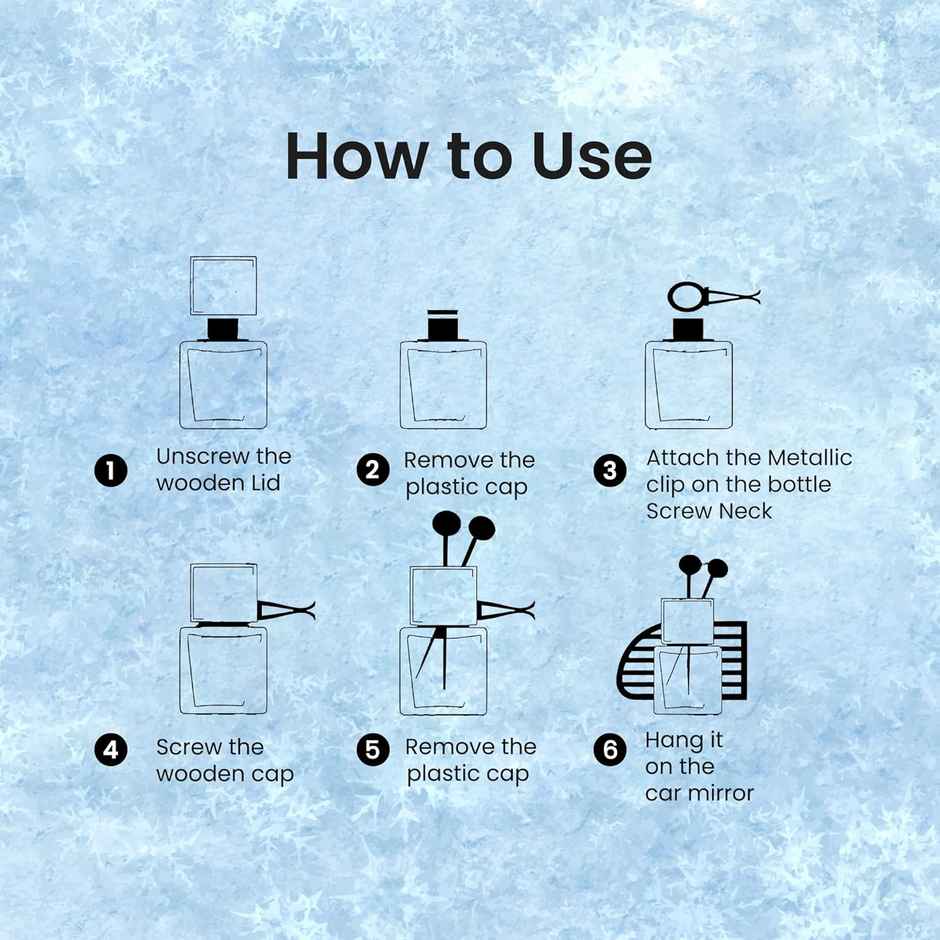 How to Use

1 Unscrew the wooden Lid

2 Remove the plastic cap

3 Attach the Metallic clip on the bottle Screw Neck

4 Screw the wooden cap

5 Remove the plastic cap

6 Hang it on the car mirror