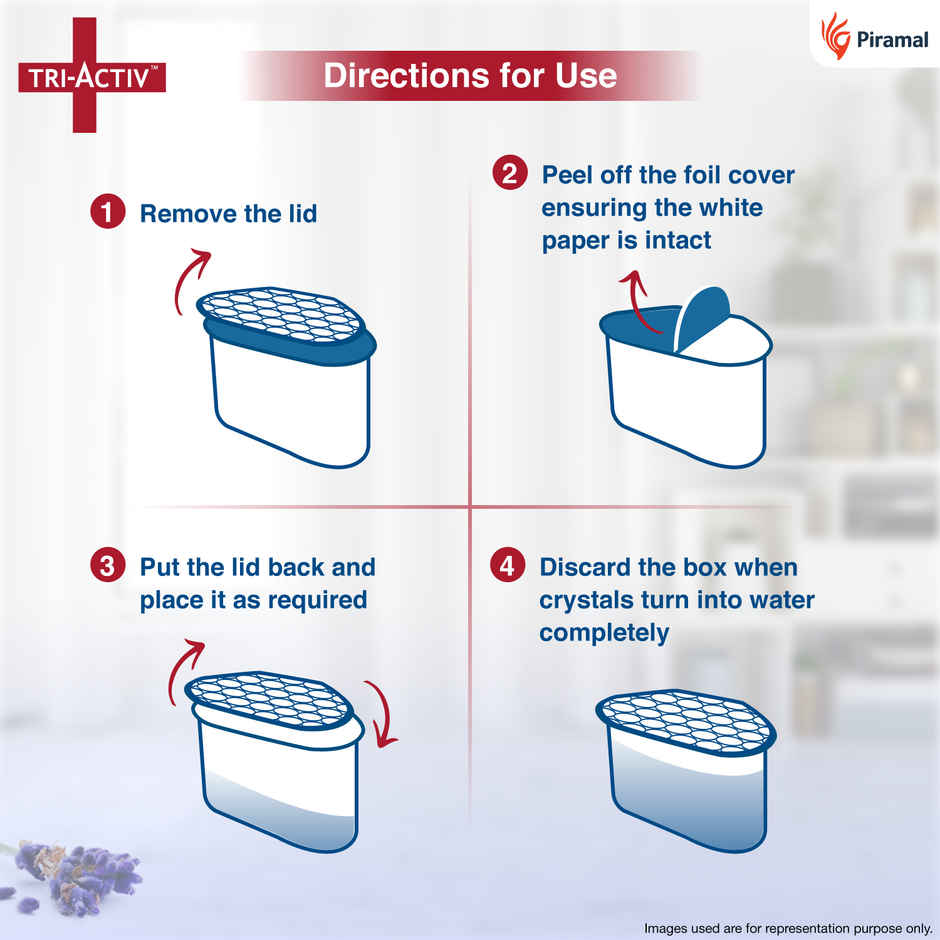 TRI-ACTIV™

Directions for Use

Piramal

1 Remove the lid

2 Peel off the foil cover ensuring the white paper is intact

3 Put the lid back and place it as required

4 Discard the box when crystals turn into water completely

Images used are for representation purpose only.