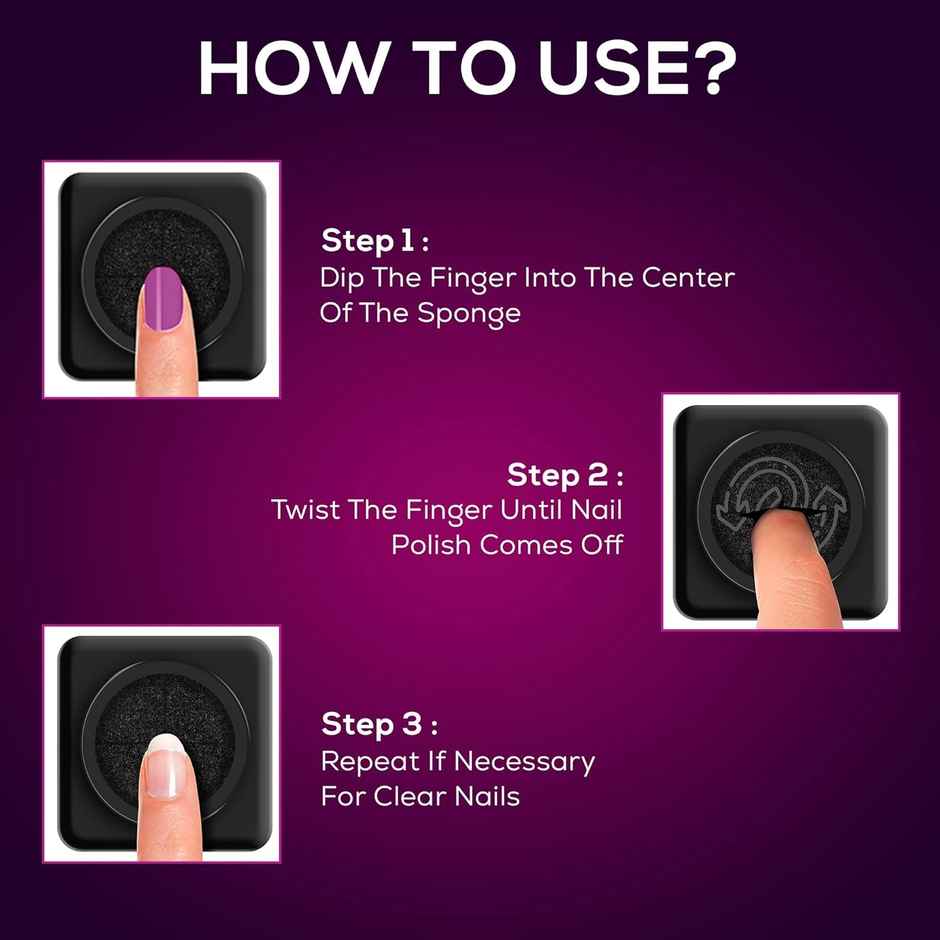 HOW TO USE?

Step 1 :
Dip The Finger Into The Center Of The Sponge

Step 2 :
Twist The Finger Until Nail Polish Comes Off

Step 3 :
Repeat If Necessary For Clear Nails