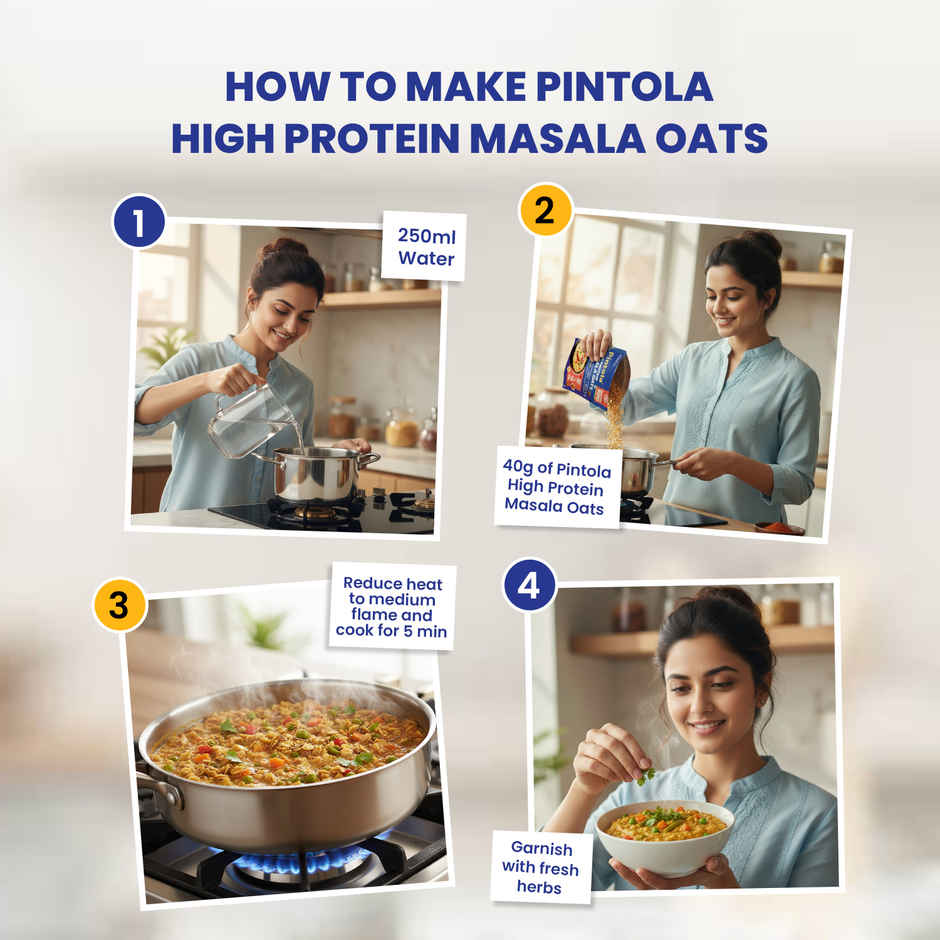 HOW TO MAKE PINTOLA HIGH PROTEIN MASALA OATS

1

250ml Water

2

40g of Pintola High Protein Masala Oats

3

Reduce heat to medium flame and cook for 5 min

4

Garnish with fresh herbs