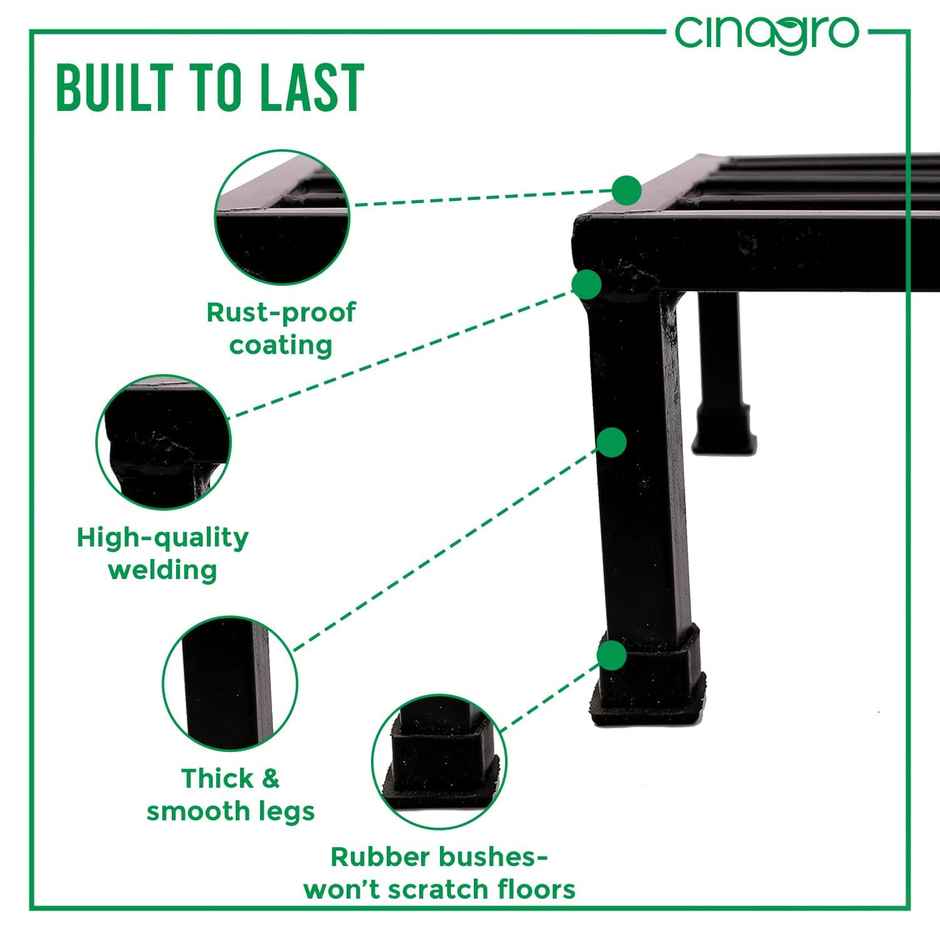 cinagro

BUILT TO LAST

Rust-proof coating

High-quality welding

Thick & smooth legs

Rubber bushes- won't scratch floors