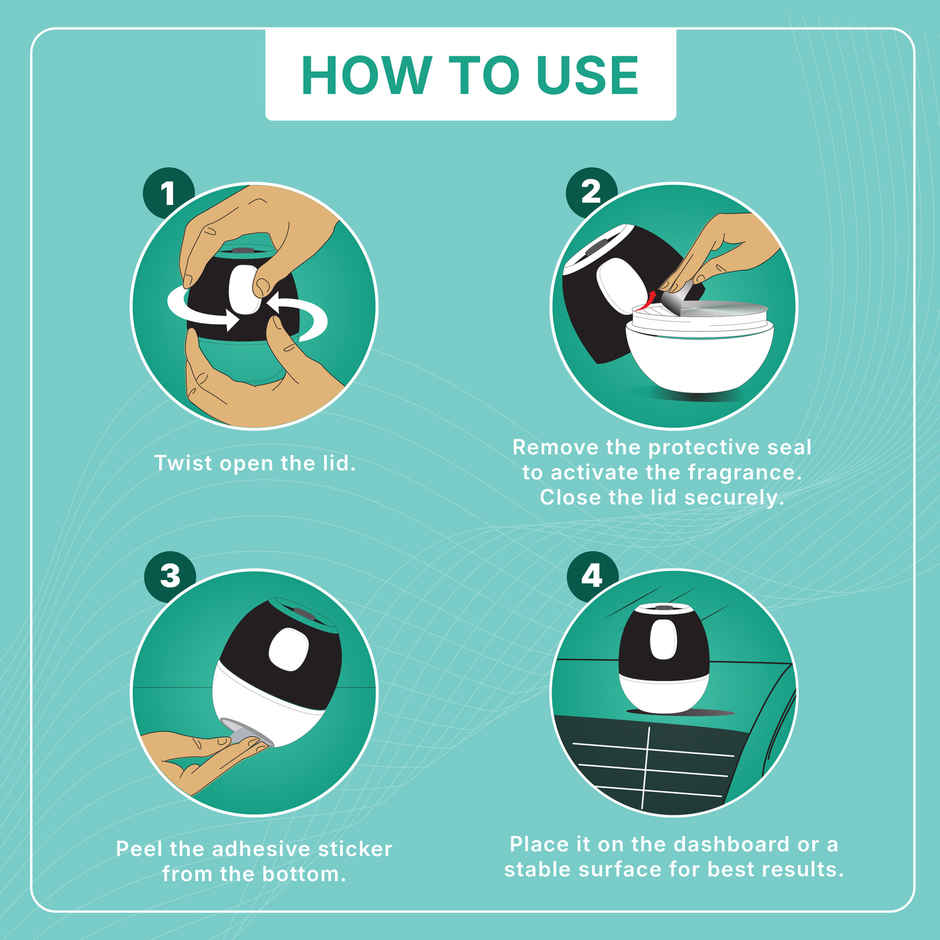 HOW TO USE

1

Twist open the lid.

2

Remove the protective seal to activate the fragrance. Close the lid securely.

3

Peel the adhesive sticker from the bottom.

4

Place it on the dashboard or a stable surface for best results.