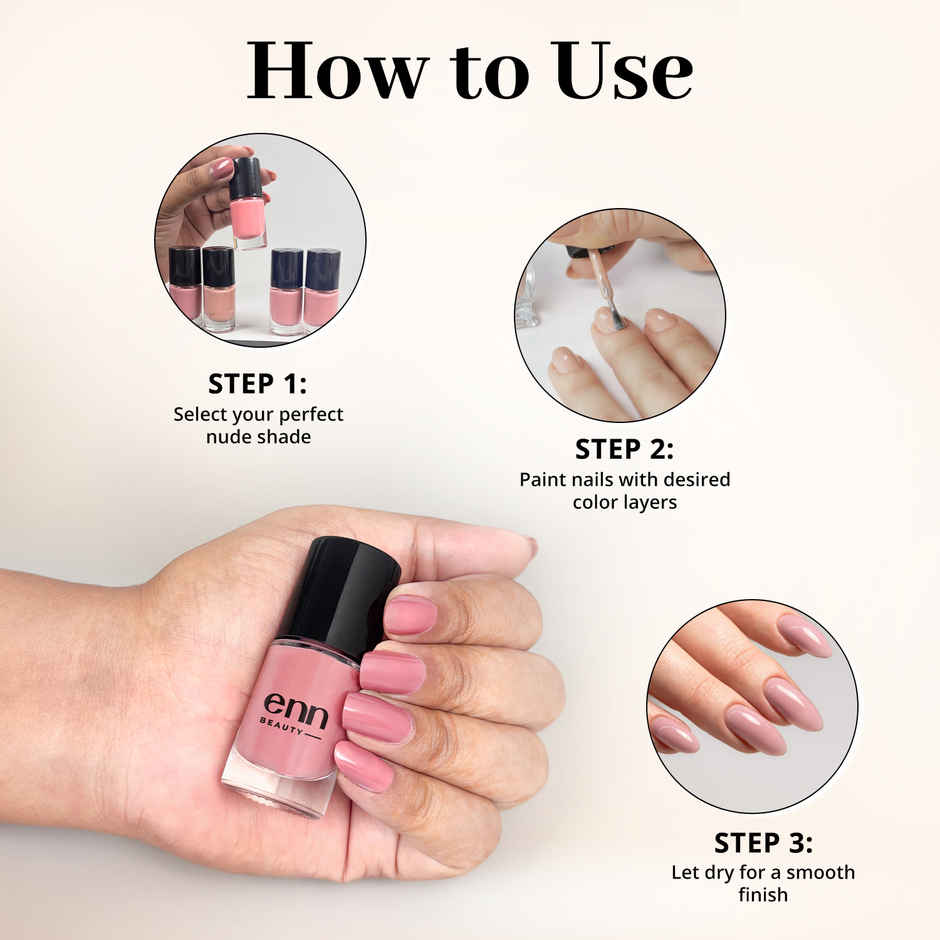 How to Use

STEP 1:
Select your perfect nude shade

STEP 2:
Paint nails with desired color layers

enn
BEAUTY

STEP 3:
Let dry for a smooth finish