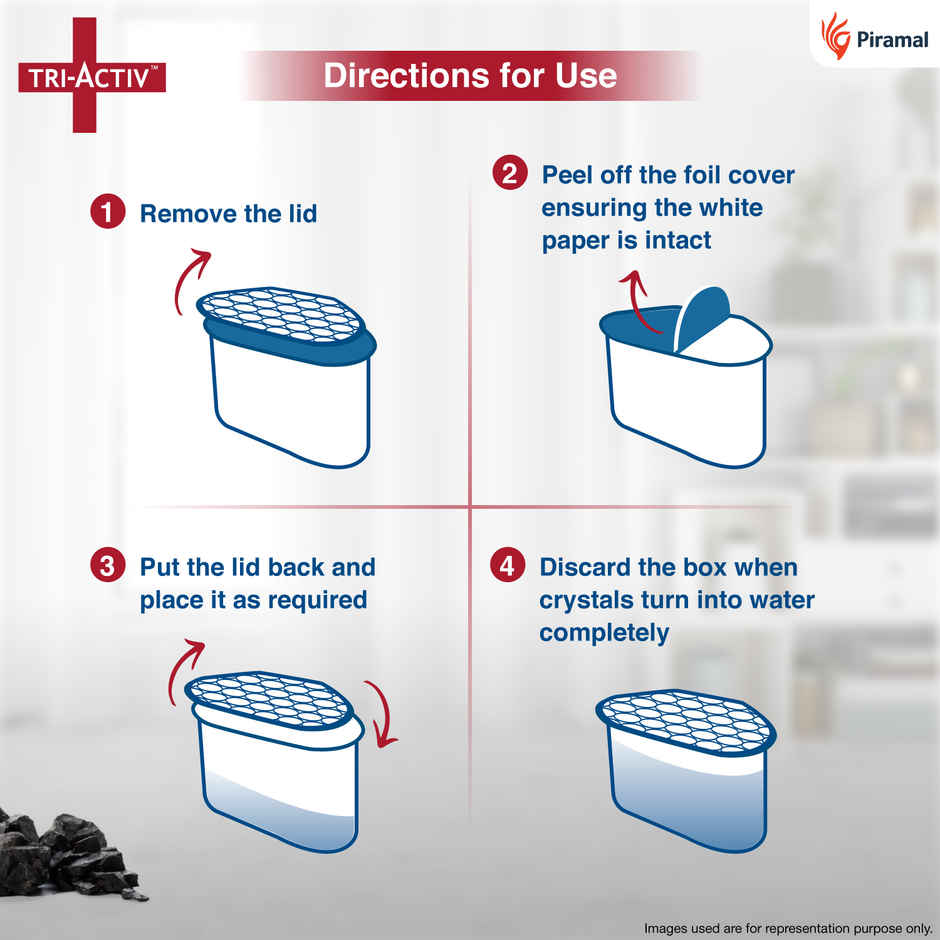 TRI-ACTIV™

Directions for Use

Piramal

1 Remove the lid

2 Peel off the foil cover ensuring the white paper is intact

3 Put the lid back and place it as required

4 Discard the box when crystals turn into water completely

Images used are for representation purpose only.