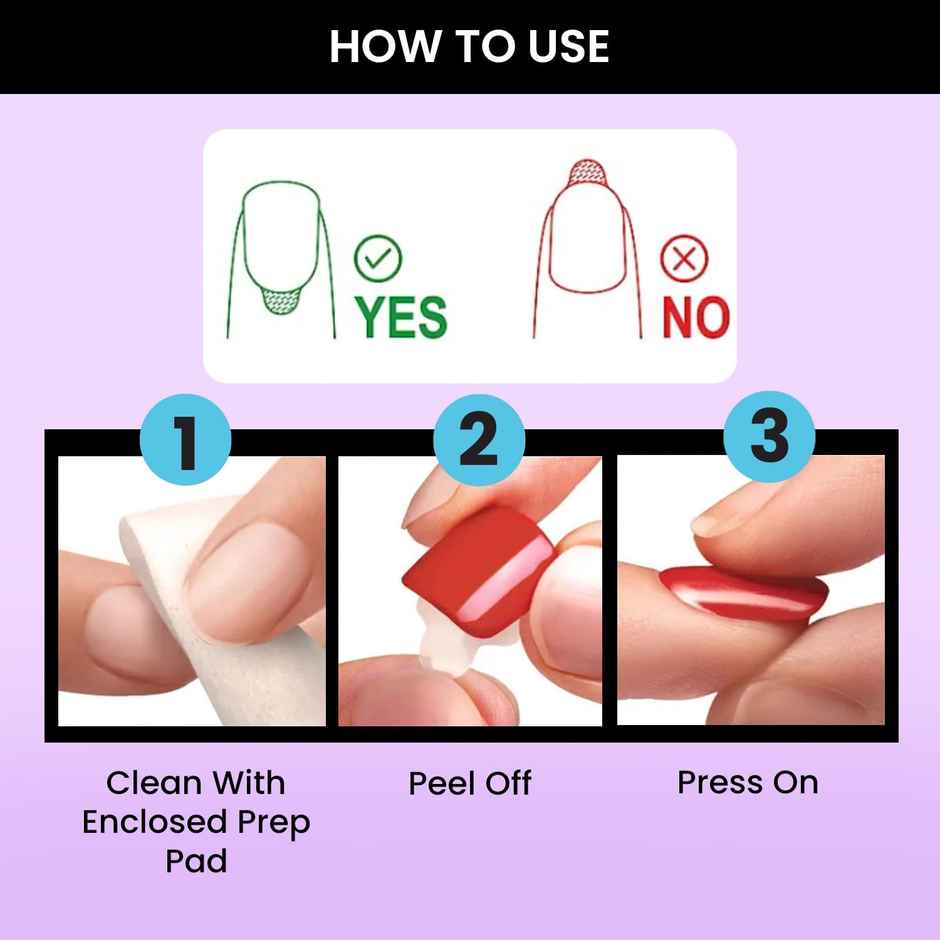 HOW TO USE

YES

NO

1

2

3

Clean With Enclosed Prep Pad

Peel Off

Press On