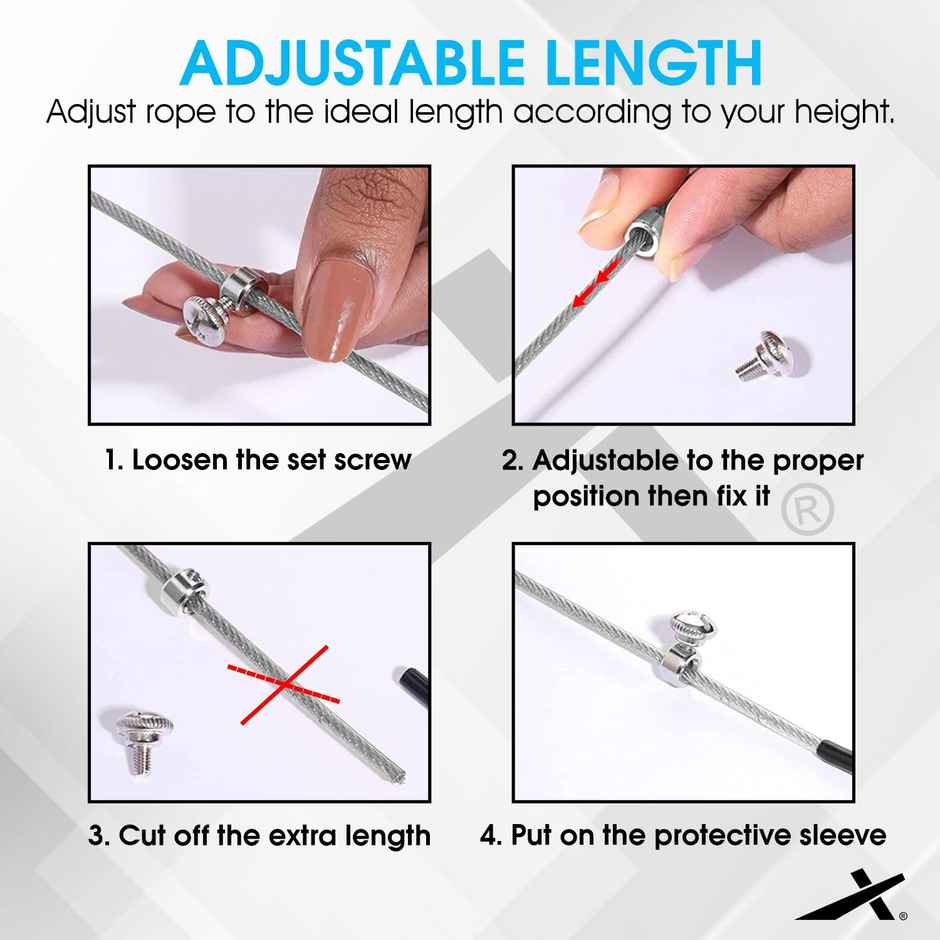 ADJUSTABLE LENGTH
Adjust rope to the ideal length according to your height.

1. Loosen the set screw

2. Adjustable to the proper position then fix it

®

3. Cut off the extra length

4. Put on the protective sleeve

®