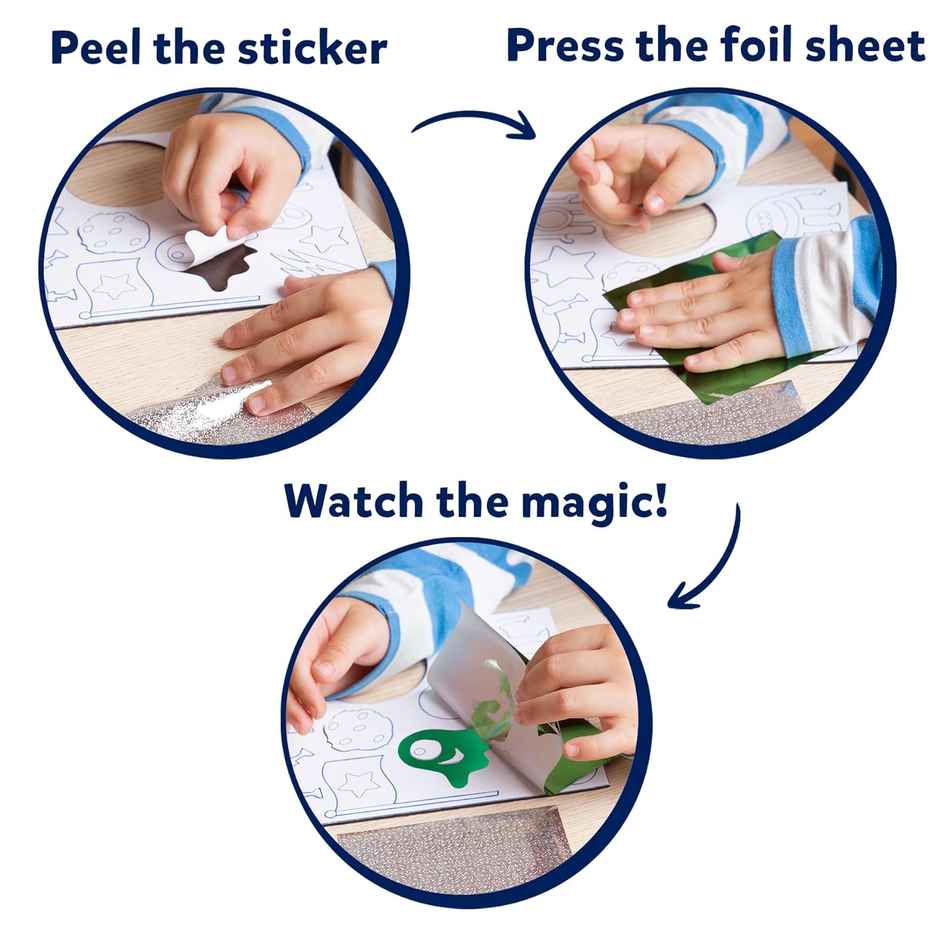 Peel the sticker

Press the foil sheet

Watch the magic!