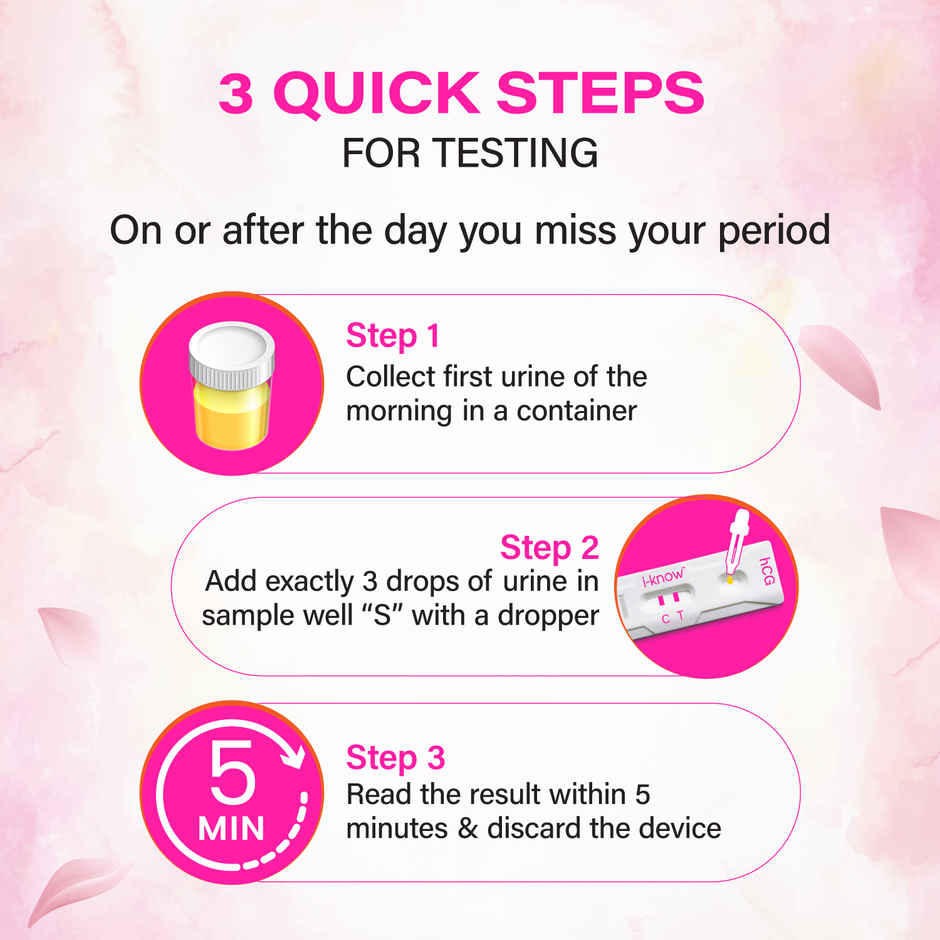 3 QUICK STEPS
FOR TESTING

On or after the day you miss your period

Step 1
Collect first urine of the morning in a container

Step 2
Add exactly 3 drops of urine in sample well "S" with a dropper

i-know
C T
hCG

5
MIN

Step 3
Read the result within 5 minutes & discard the device