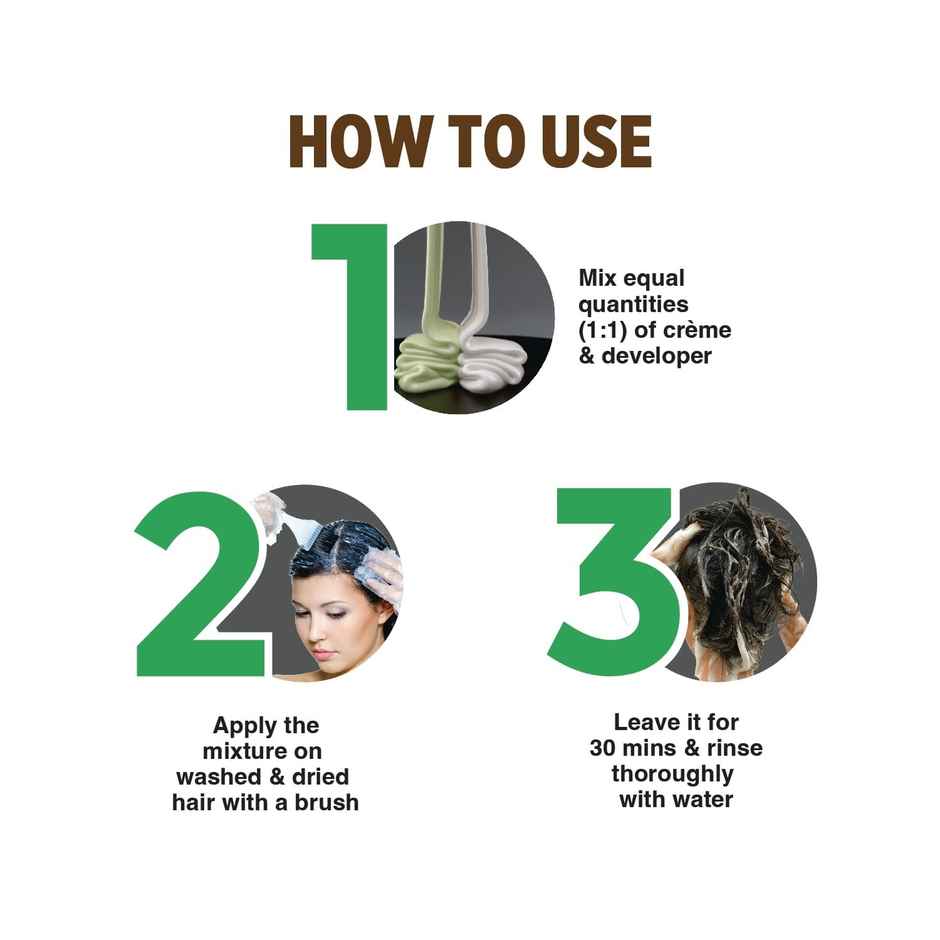 HOW TO USE

1

Mix equal quantities (1:1) of crème & developer

2

Apply the mixture on washed & dried hair with a brush

3

Leave it for 30 mins & rinse thoroughly with water