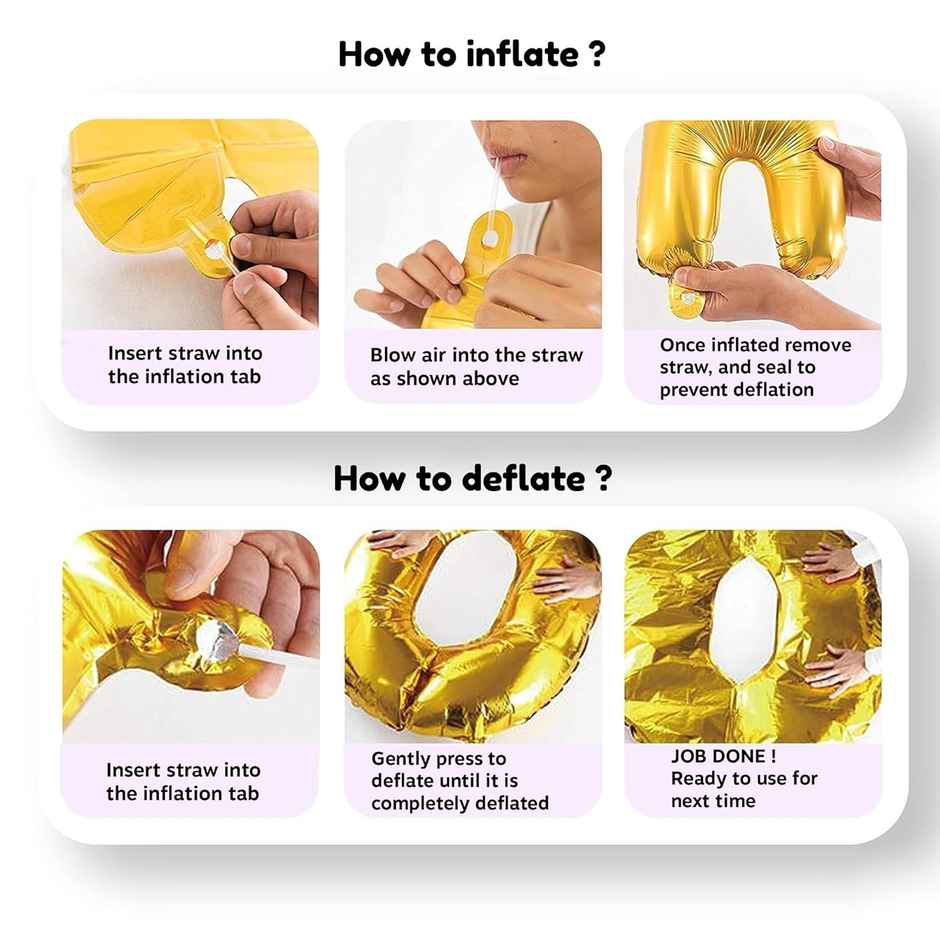 How to inflate ?

Insert straw into the inflation tab

Blow air into the straw as shown above

Once inflated remove straw, and seal to prevent deflation

How to deflate ?

Insert straw into the inflation tab

Gently press to deflate until it is completely deflated

JOB DONE ! Ready to use for next time