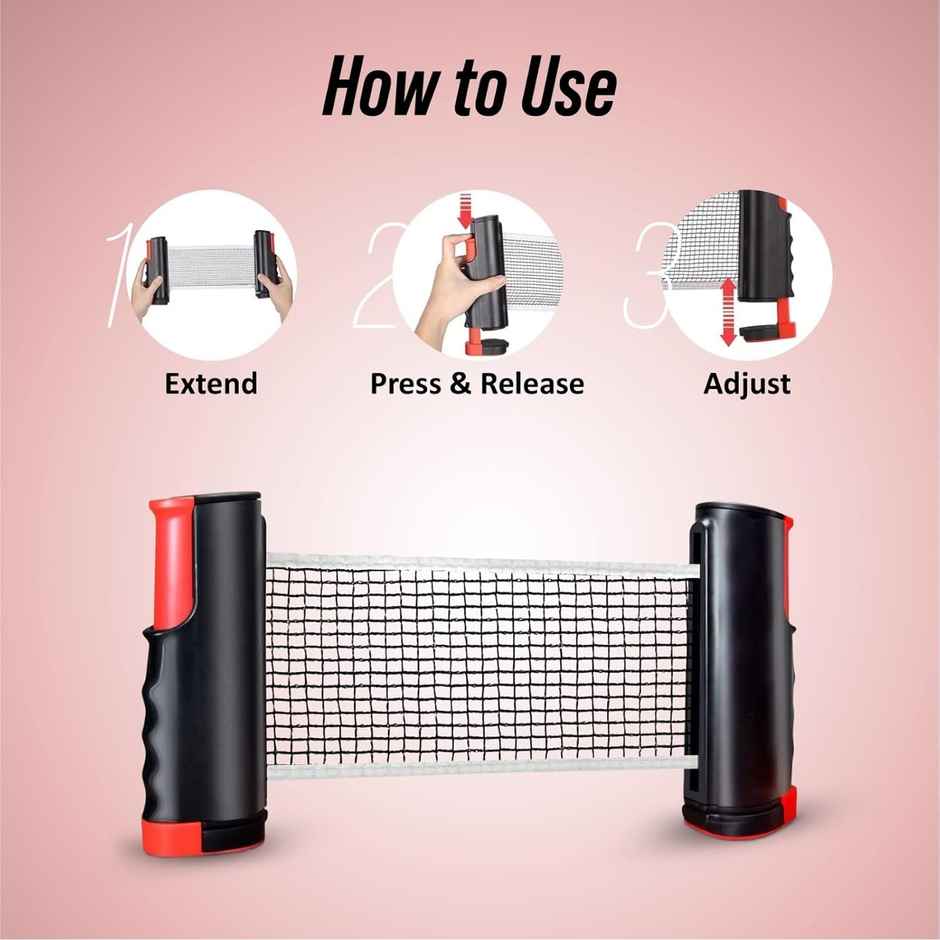 How to Use

1

Extend

2

Press & Release

3

Adjust