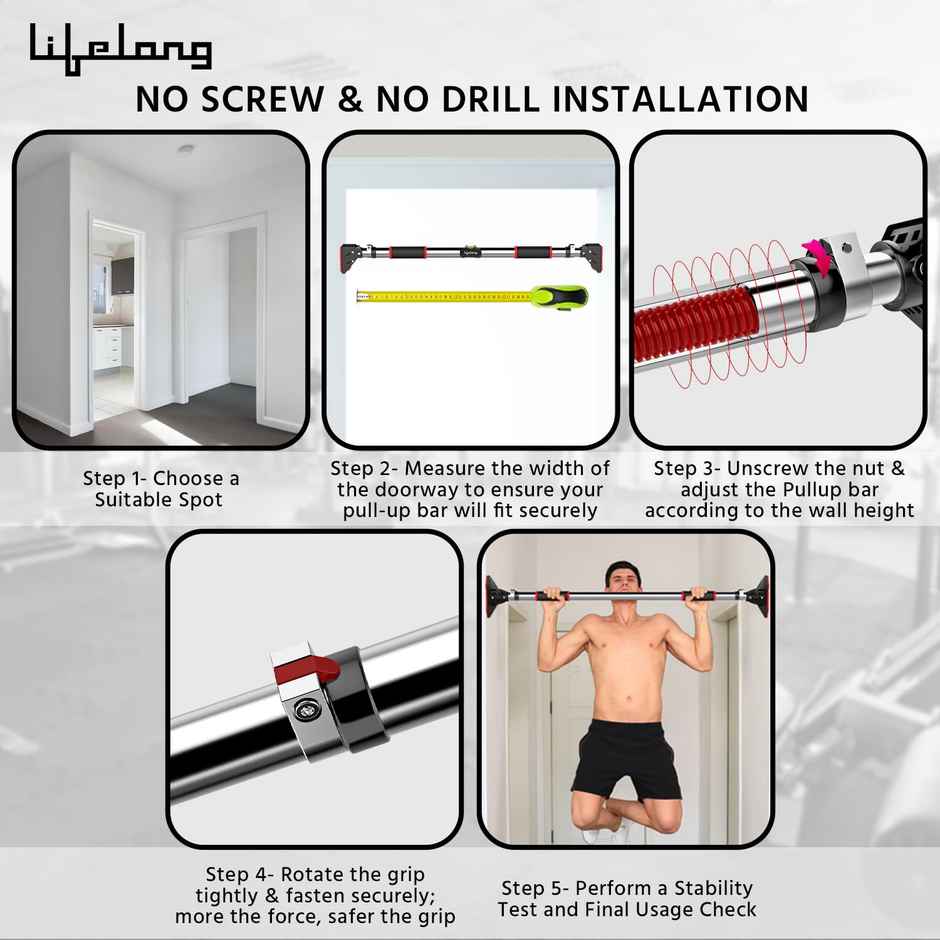 Lifelong

NO SCREW & NO DRILL INSTALLATION

Step 1- Choose a Suitable Spot

Step 2- Measure the width of the doorway to ensure your pull-up bar will fit securely

Step 3- Unscrew the nut & adjust the Pullup bar according to the wall height

Step 4- Rotate the grip tightly & fasten securely; more the force, safer the grip

Step 5- Perform a Stability Test and Final Usage Check