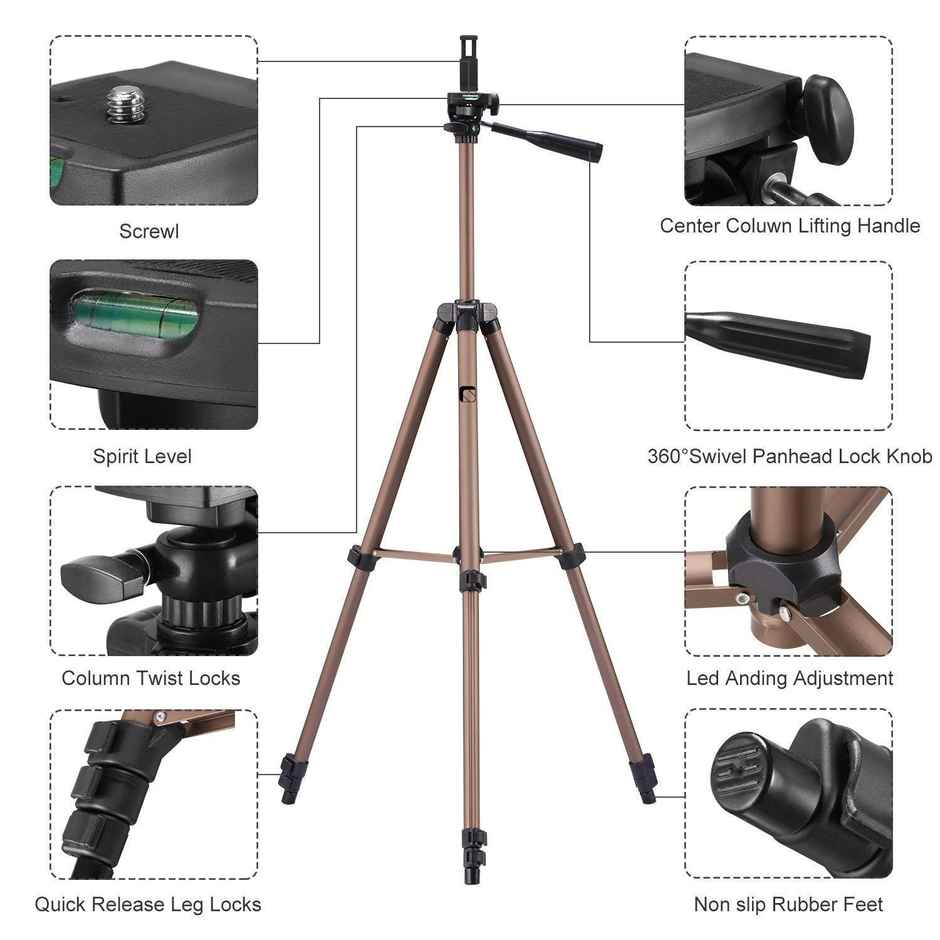 Screwl

Spirit Level

Column Twist Locks

Quick Release Leg Locks

Center Coluwn Lifting Handle

360°Swivel Panhead Lock Knob

Led Anding Adjustment

Non slip Rubber Feet