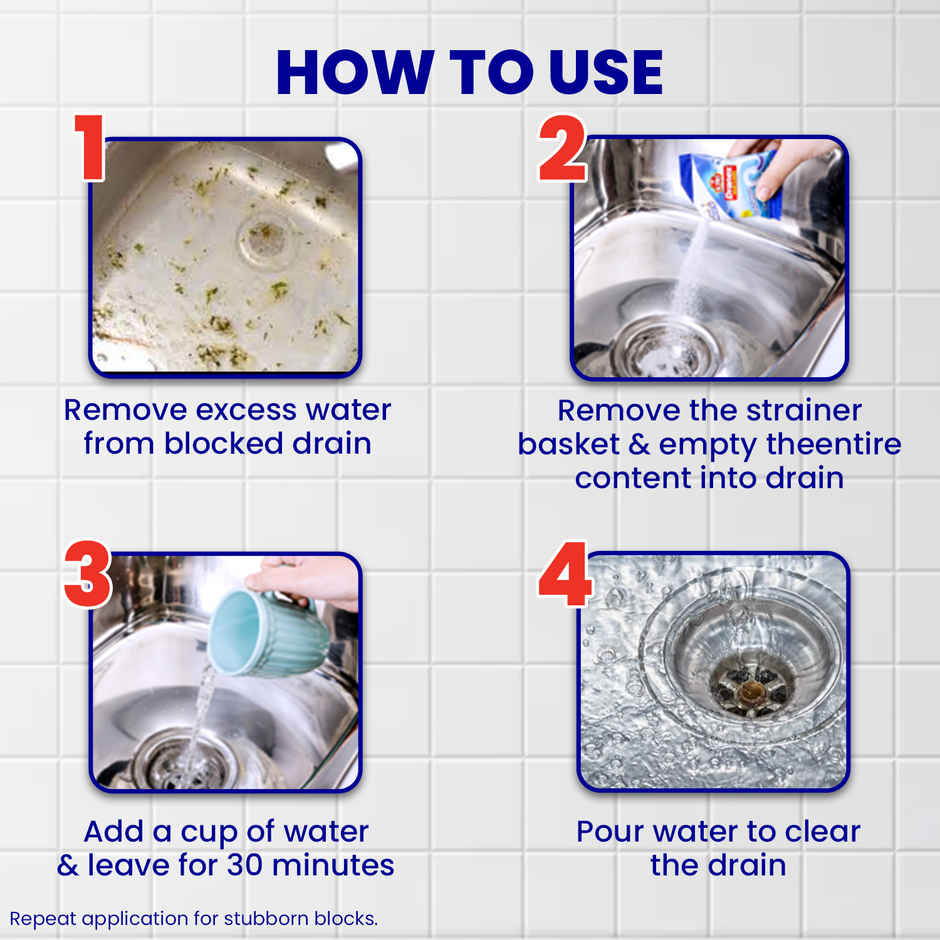 HOW TO USE

1

Remove excess water from blocked drain

2

Remove the strainer basket & empty theentire content into drain

3

Add a cup of water & leave for 30 minutes

4

Pour water to clear the drain

Repeat application for stubborn blocks.