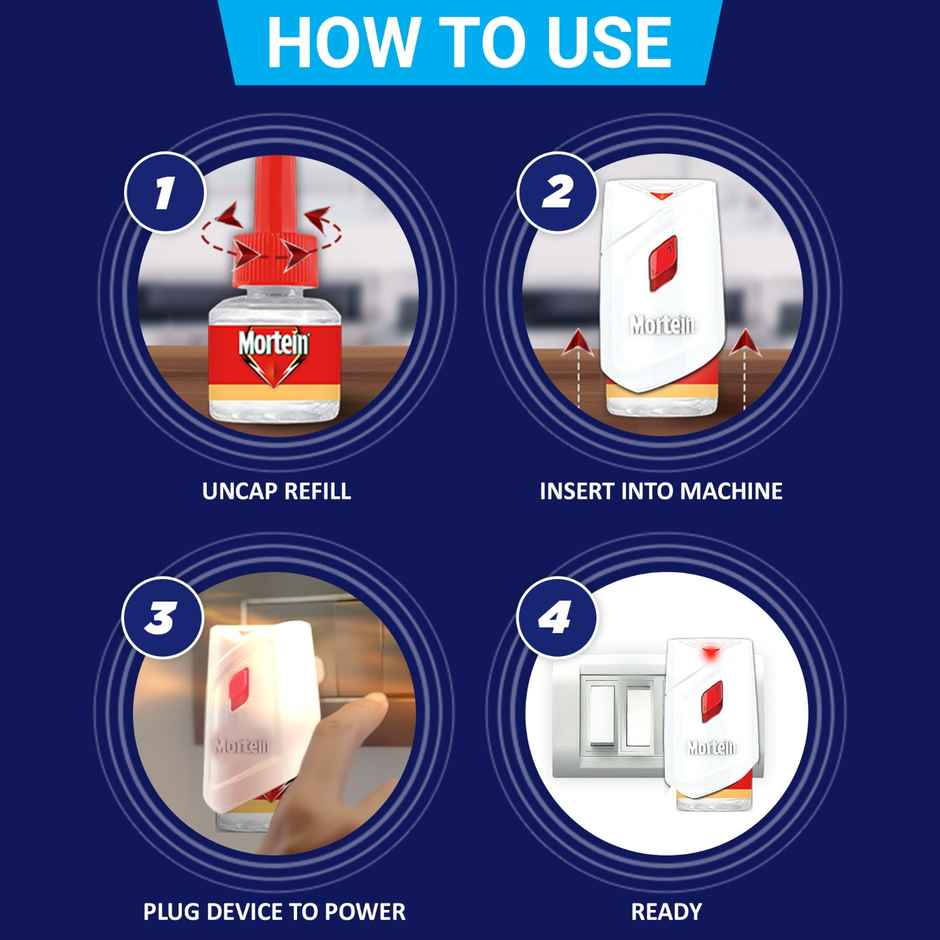 HOW TO USE

1

Mortein

UNCAP REFILL

2

Mortein

INSERT INTO MACHINE

3

Mortein

PLUG DEVICE TO POWER

4

Mortein

READY