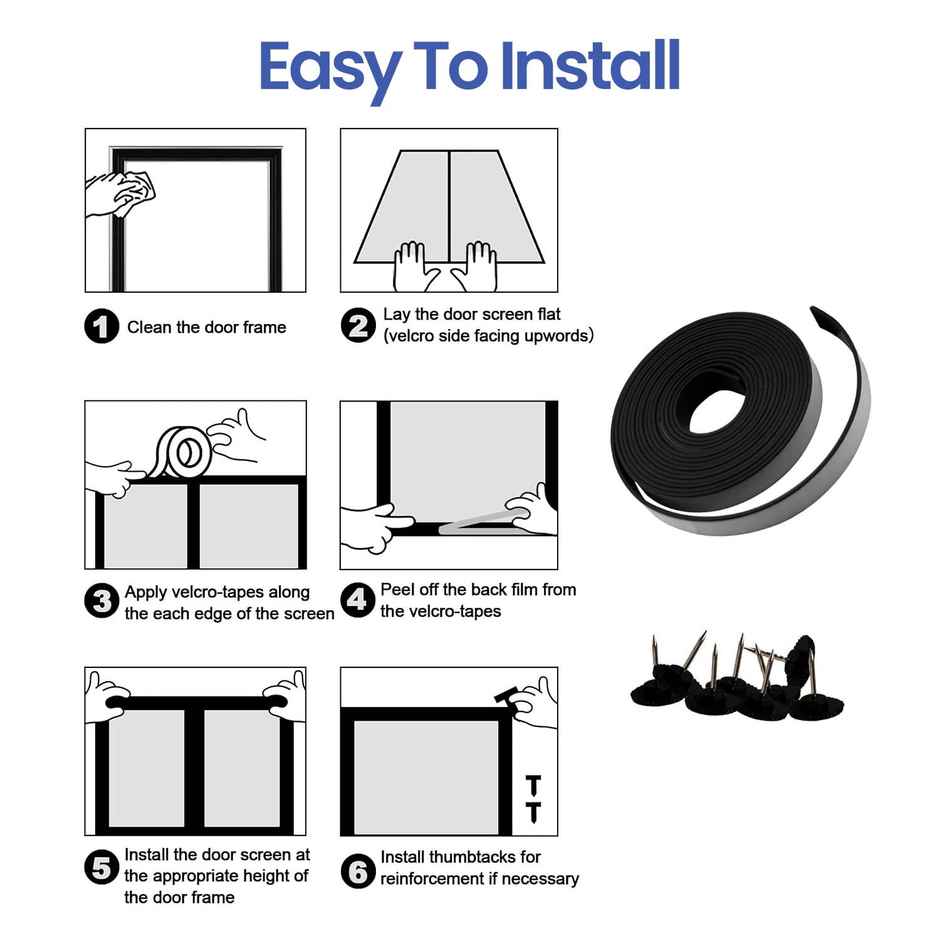 Easy To Install

1 Clean the door frame

2 Lay the door screen flat (velcro side facing upwords)

3 Apply velcro-tapes along the each edge of the screen

4 Peel off the back film from the velcro-tapes

5 Install the door screen at the appropriate height of the door frame

6 Install thumbtacks for reinforcement if necessary