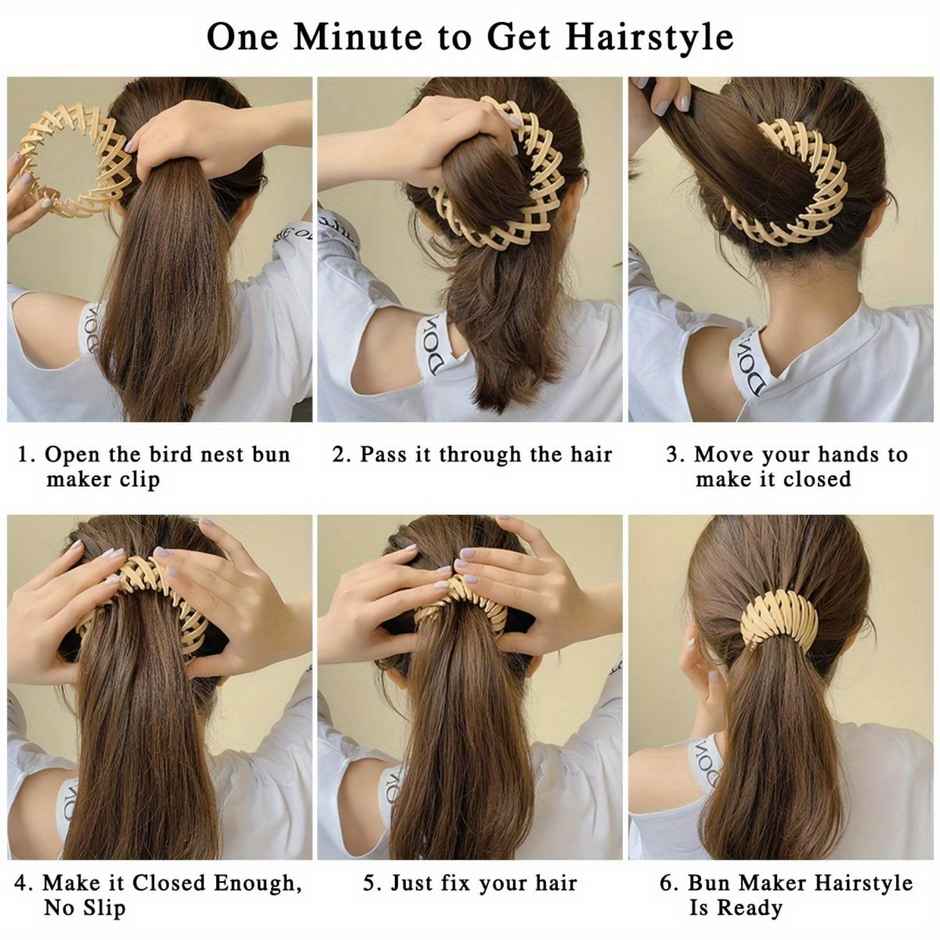 One Minute to Get Hairstyle

1. Open the bird nest bun maker clip

2. Pass it through the hair

3. Move your hands to make it closed

4. Make it Closed Enough, No Slip

5. Just fix your hair

6. Bun Maker Hairstyle Is Ready