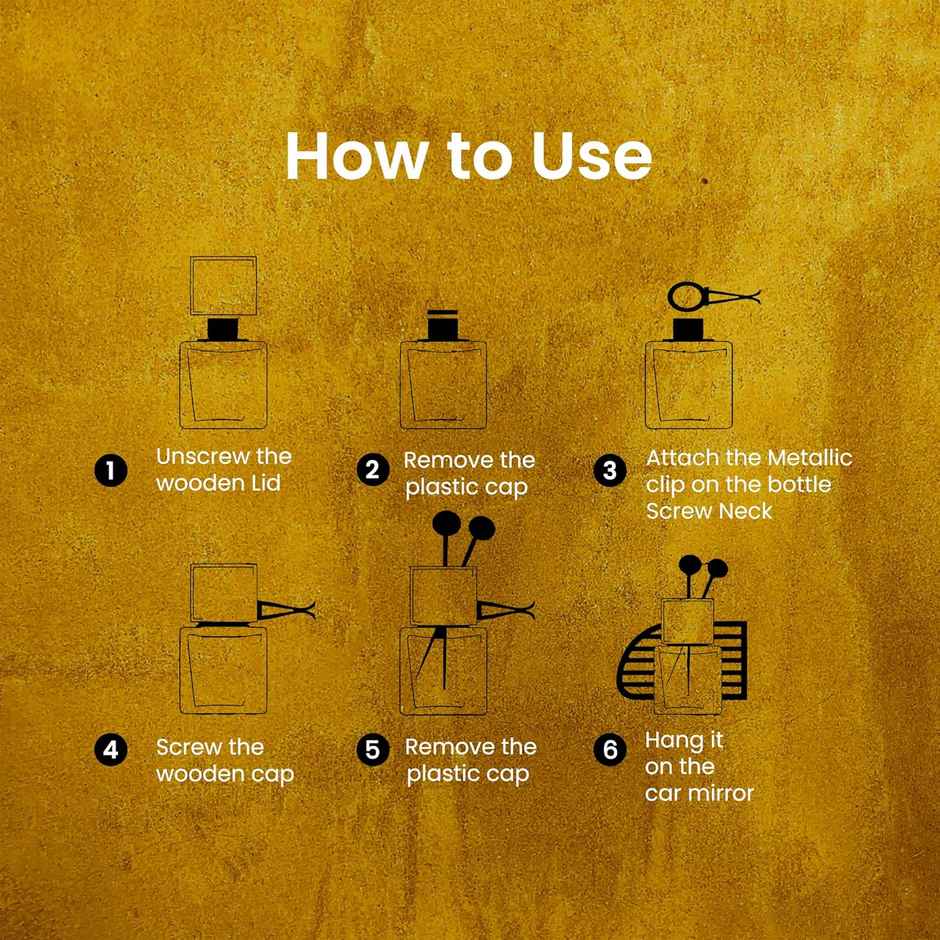 How to Use

1 Unscrew the wooden Lid

2 Remove the plastic cap

3 Attach the Metallic clip on the bottle Screw Neck

4 Screw the wooden cap

5 Remove the plastic cap

6 Hang it on the car mirror