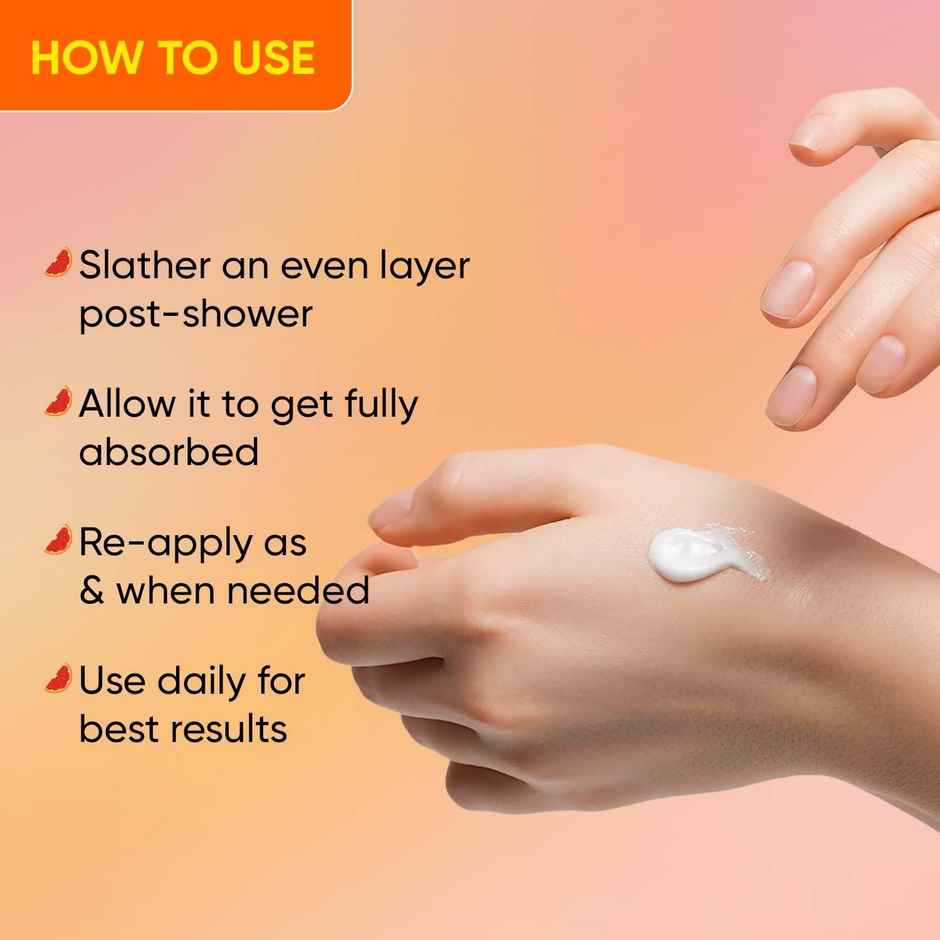 HOW TO USE

Slather an even layer post-shower

Allow it to get fully absorbed

Re-apply as & when needed

Use daily for best results