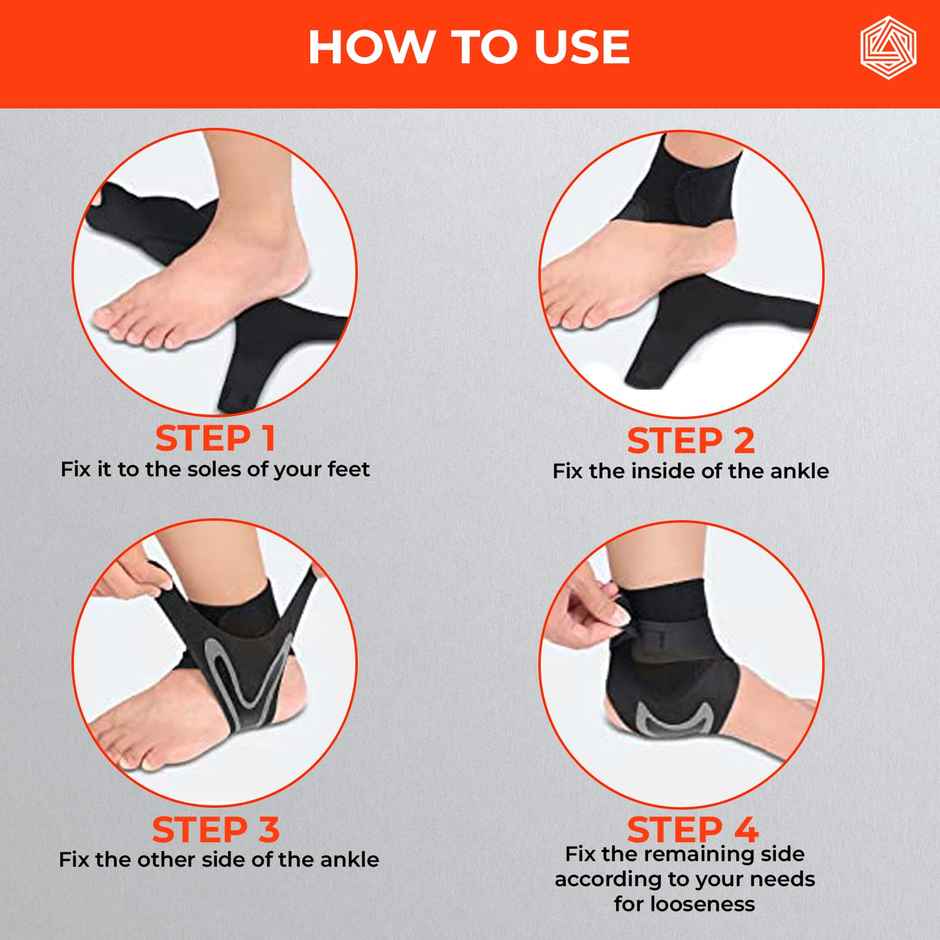 HOW TO USE

STEP 1
Fix it to the soles of your feet

STEP 2
Fix the inside of the ankle

STEP 3
Fix the other side of the ankle

STEP 4
Fix the remaining side according to your needs for looseness