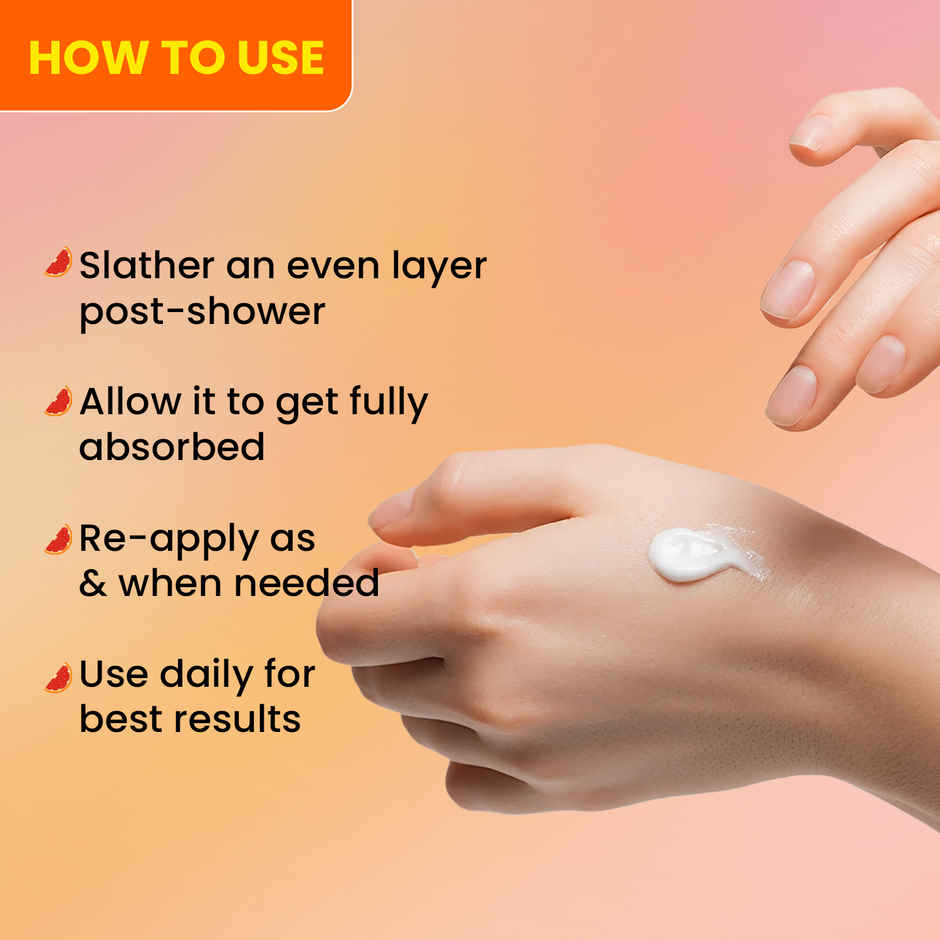 HOW TO USE

Slather an even layer post-shower

Allow it to get fully absorbed

Re-apply as & when needed

Use daily for best results