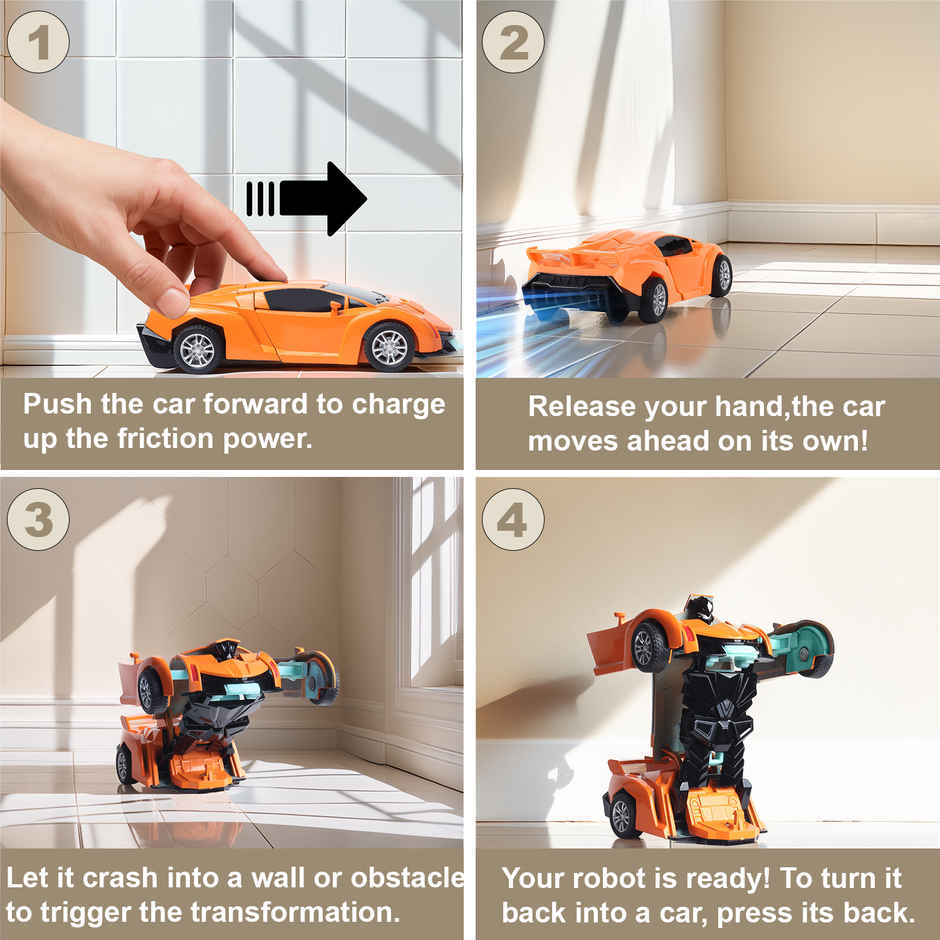 1

Push the car forward to charge up the friction power.

2

Release your hand,the car moves ahead on its own!

3

Let it crash into a wall or obstacle to trigger the transformation.

4

Your robot is ready! To turn it back into a car, press its back.