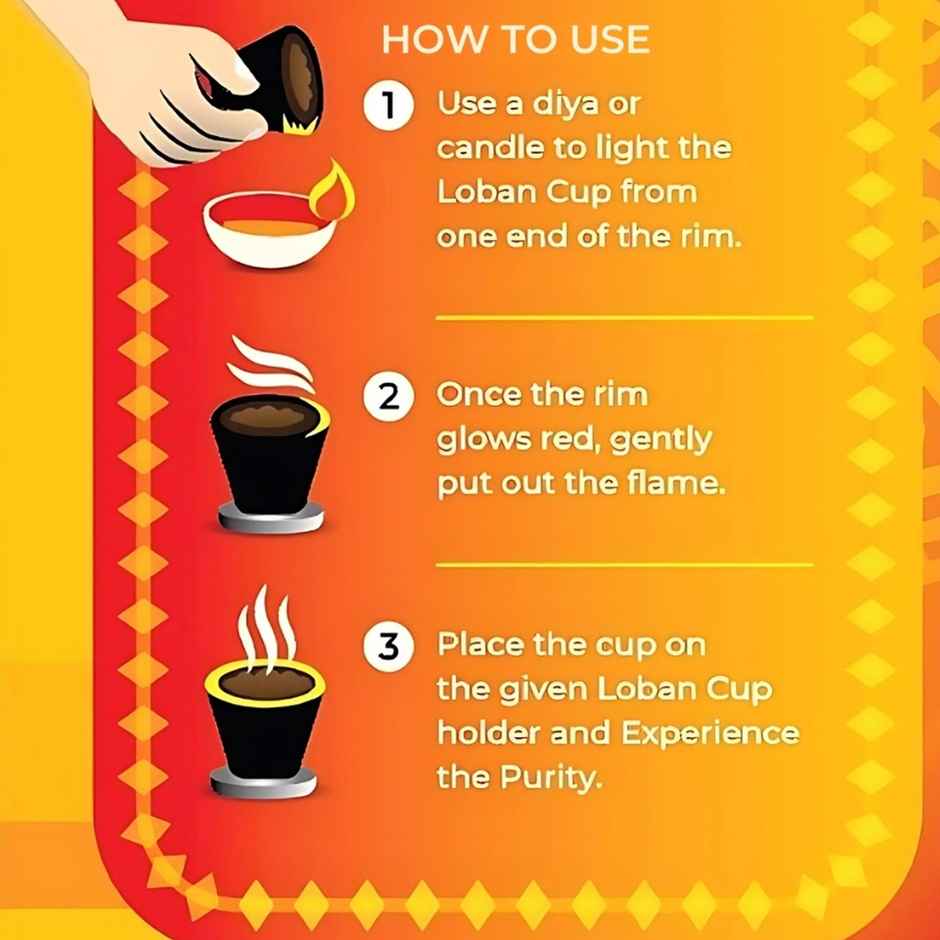 HOW TO USE

1 Use a diya or candle to light the Loban Cup from one end of the rim.

2 Once the rim glows red, gently put out the flame.

3 Place the cup on the given Loban Cup holder and Experience the Purity.