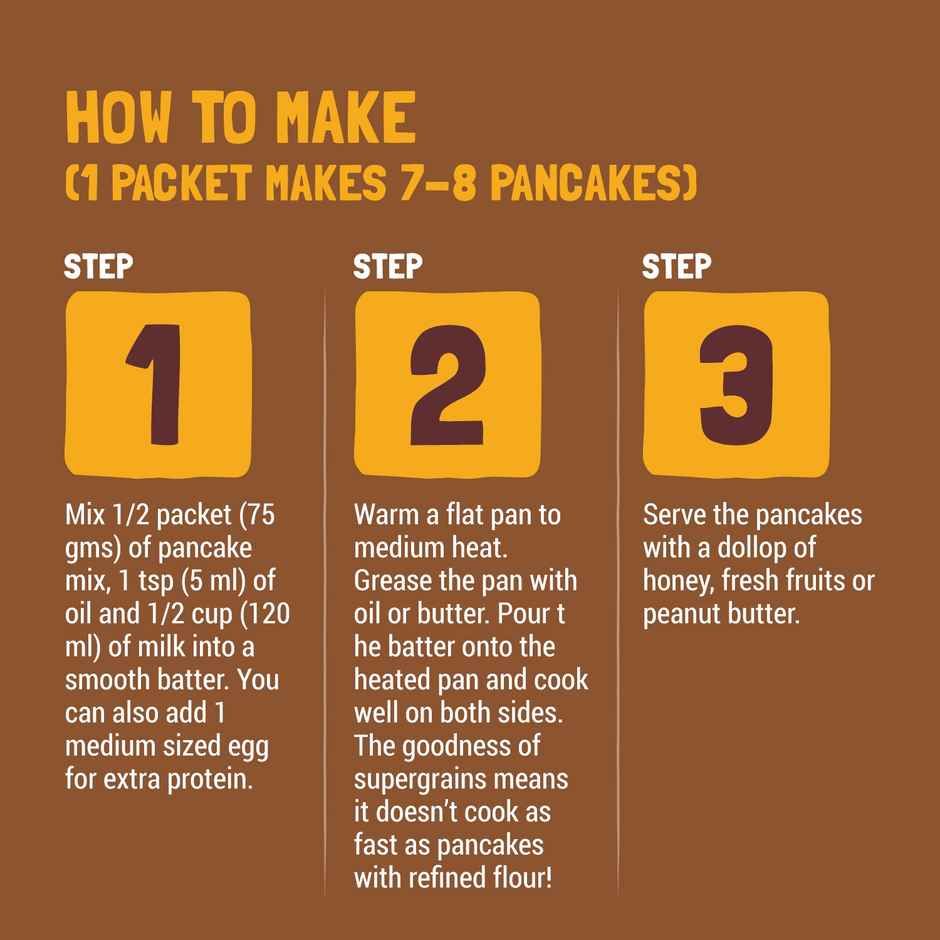 HOW TO MAKE
(1 PACKET MAKES 7-8 PANCAKES)

STEP
1
Mix 1/2 packet (75 gms) of pancake mix, 1 tsp (5 ml) of oil and 1/2 cup (120 ml) of milk into a smooth batter. You can also add 1 medium sized egg for extra protein.

STEP
2
Warm a flat pan to medium heat. Grease the pan with oil or butter. Pour t he batter onto the heated pan and cook well on both sides. The goodness of supergrains means it doesn't cook as fast as pancakes with refined flour!

STEP
3
Serve the pancakes with a dollop of honey, fresh fruits or peanut butter.