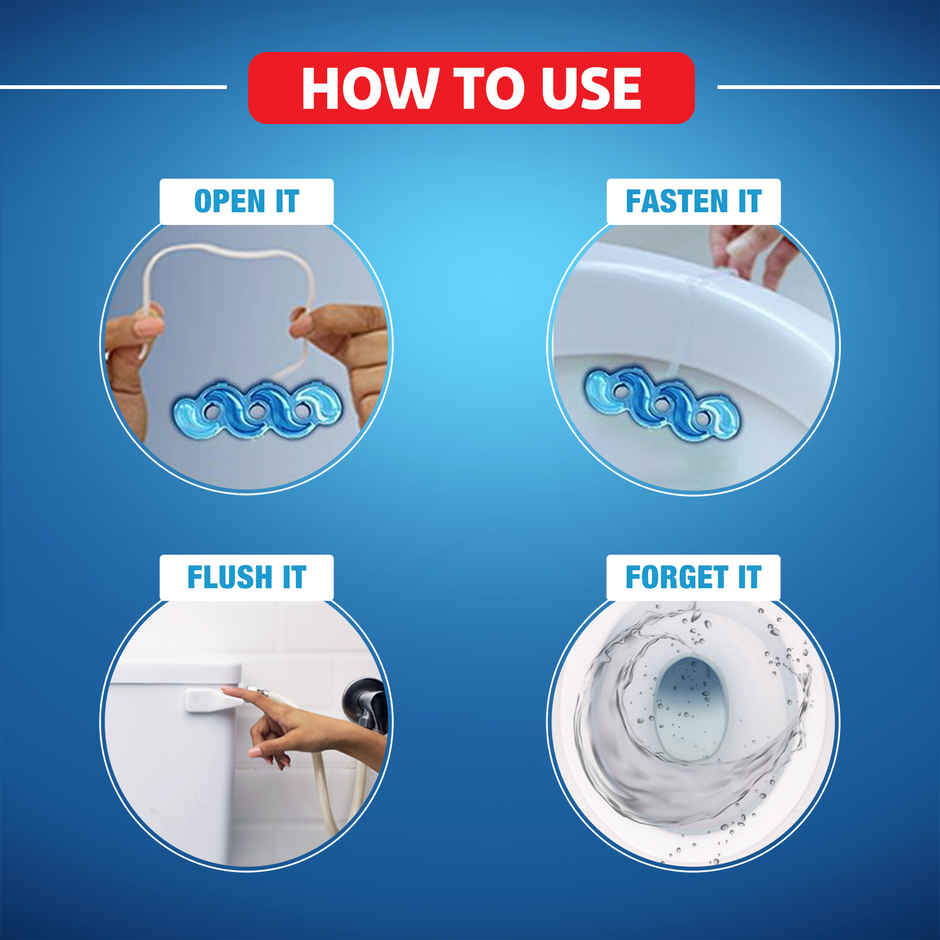 HOW TO USE

OPEN IT

FASTEN IT

FLUSH IT

FORGET IT