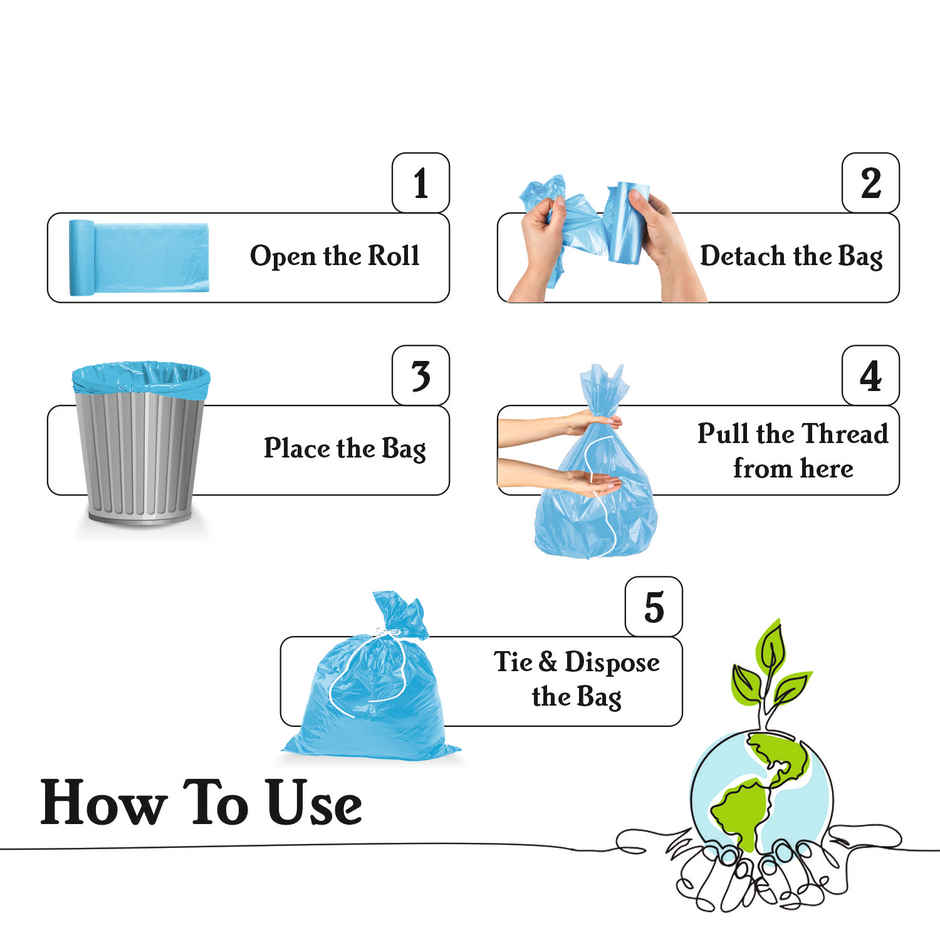 1
Open the Roll

2
Detach the Bag

3
Place the Bag

4
Pull the Thread from here

5
Tie & Dispose the Bag

How To Use