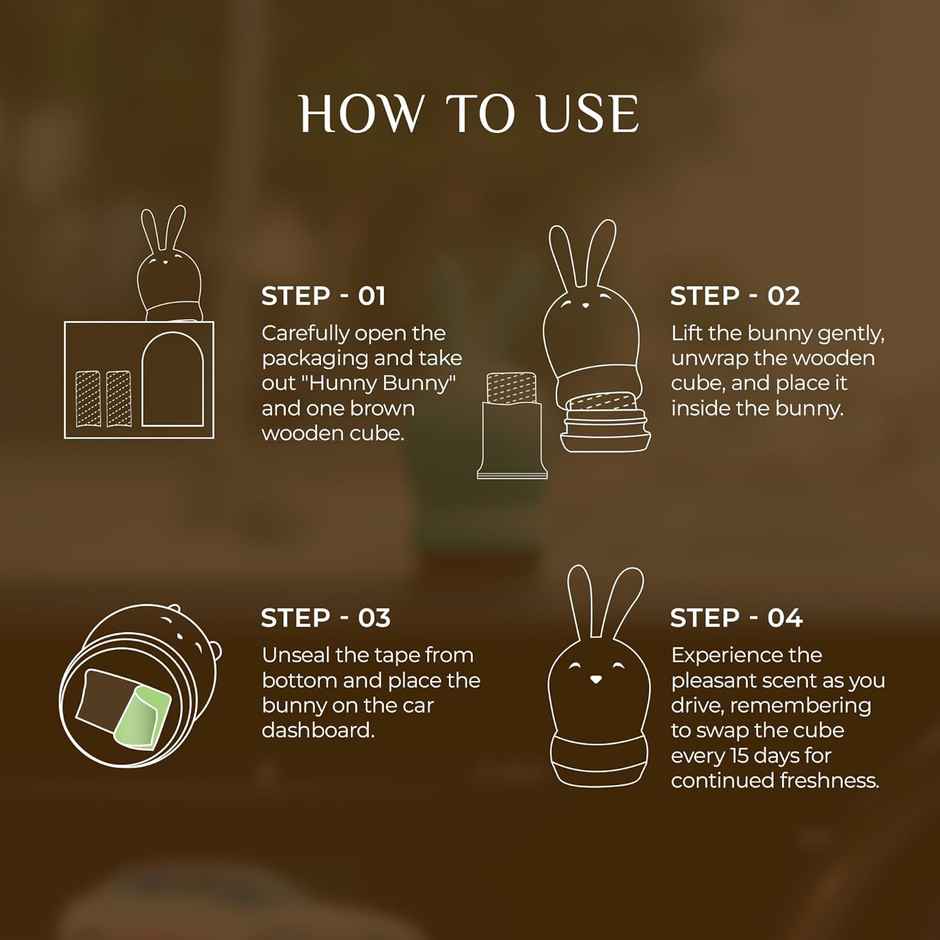 HOW TO USE

STEP - 01
Carefully open the packaging and take out "Hunny Bunny" and one brown wooden cube.

STEP - 02
Lift the bunny gently, unwrap the wooden cube, and place it inside the bunny.

STEP - 03
Unseal the tape from bottom and place the bunny on the car dashboard.

STEP - 04
Experience the pleasant scent as you drive, remembering to swap the cube every 15 days for continued freshness.