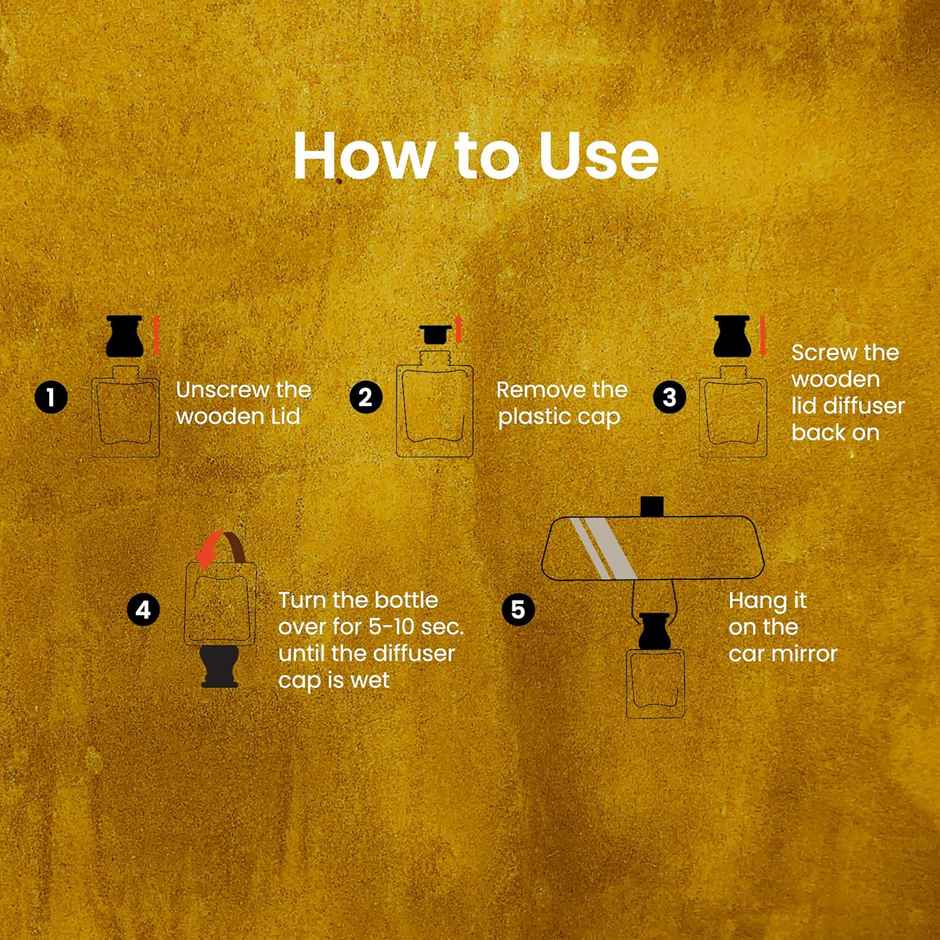 How to Use

1 Unscrew the wooden Lid

2 Remove the plastic cap

3 Screw the wooden lid diffuser back on

4 Turn the bottle over for 5-10 sec. until the diffuser cap is wet

5 Hang it on the car mirror