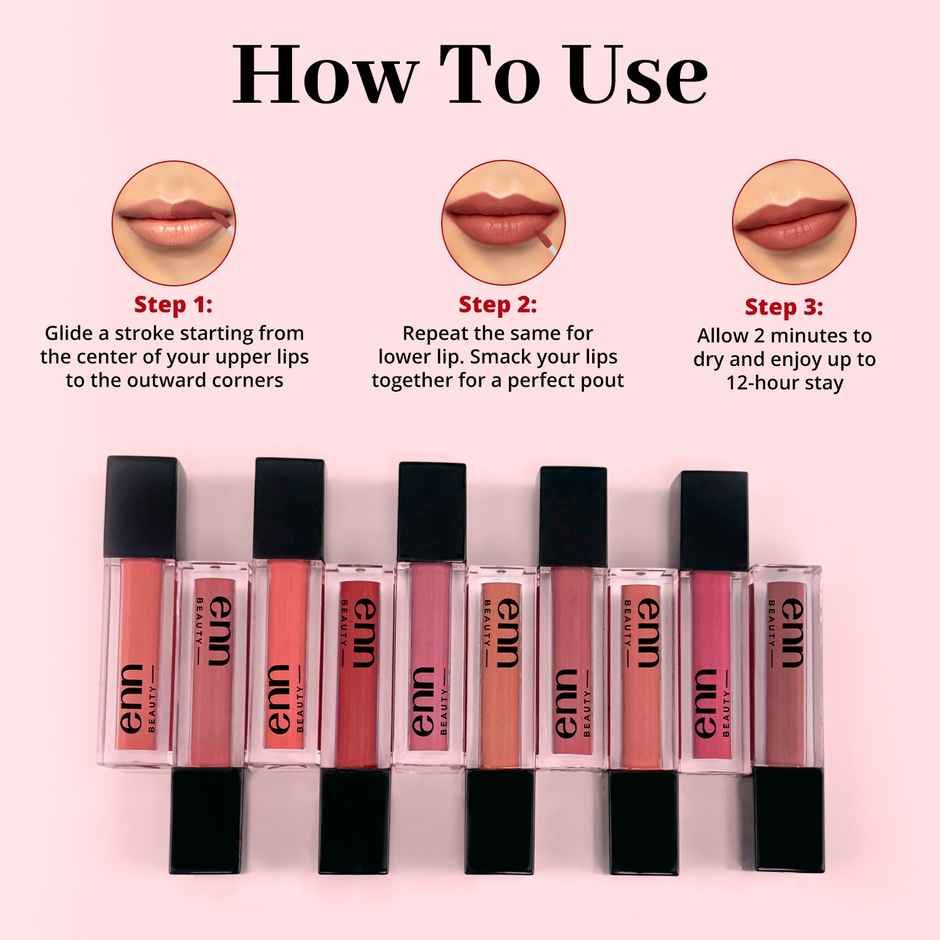 How To Use

Step 1:
Glide a stroke starting from the center of your upper lips to the outward corners

Step 2:
Repeat the same for lower lip. Smack your lips together for a perfect pout

Step 3:
Allow 2 minutes to dry and enjoy up to 12-hour stay

enn BEAUTY
enn BEAUTY
enn BEAUTY
enn BEAUTY
enn BEAUTY
enn BEAUTY
enn BEAUTY
enn BEAUTY
enn BEAUTY
enn BEAUTY