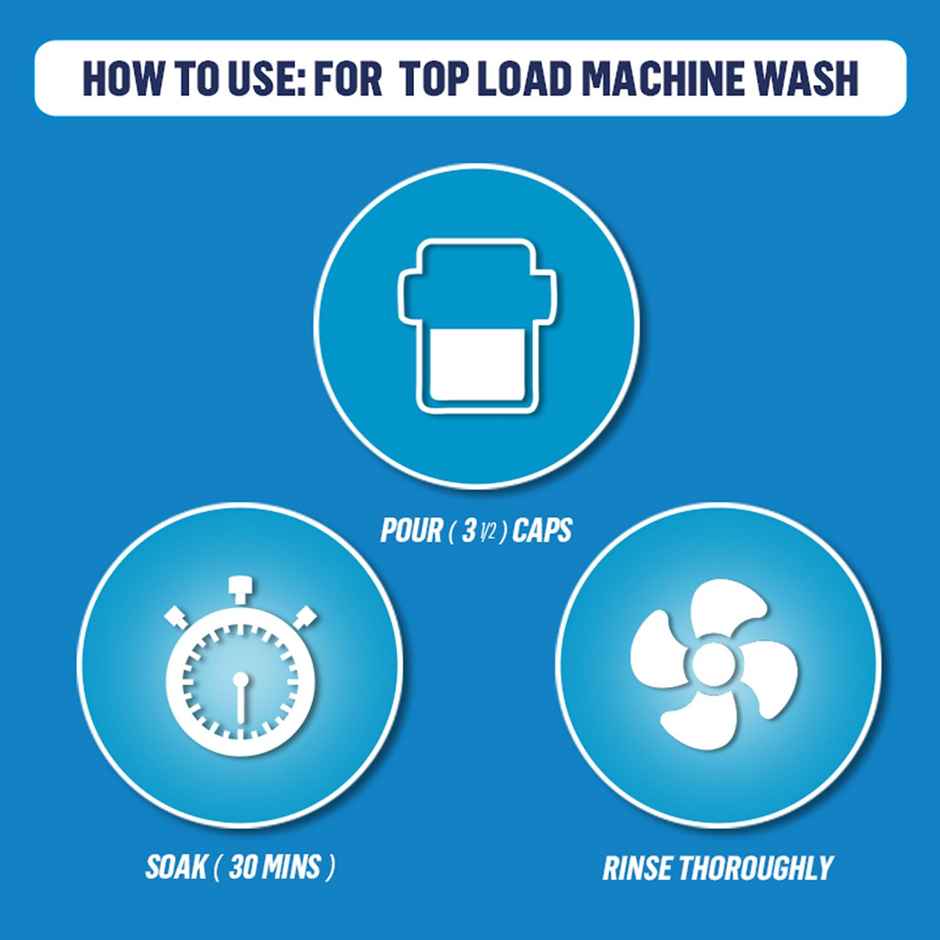 HOW TO USE: FOR TOP LOAD MACHINE WASH

POUR ( 3 ½ ) CAPS

SOAK ( 30 MINS )

RINSE THOROUGHLY