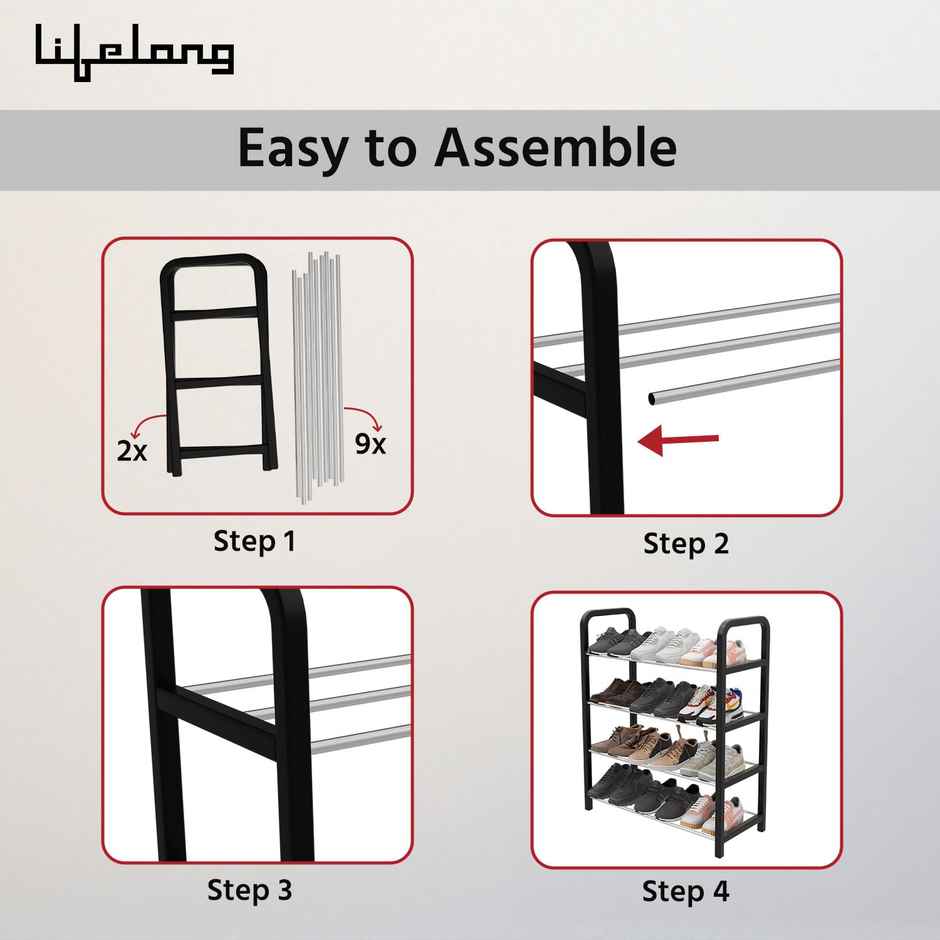 Lifelong

Easy to Assemble

2x

9x

Step 1

Step 2

Step 3

Step 4