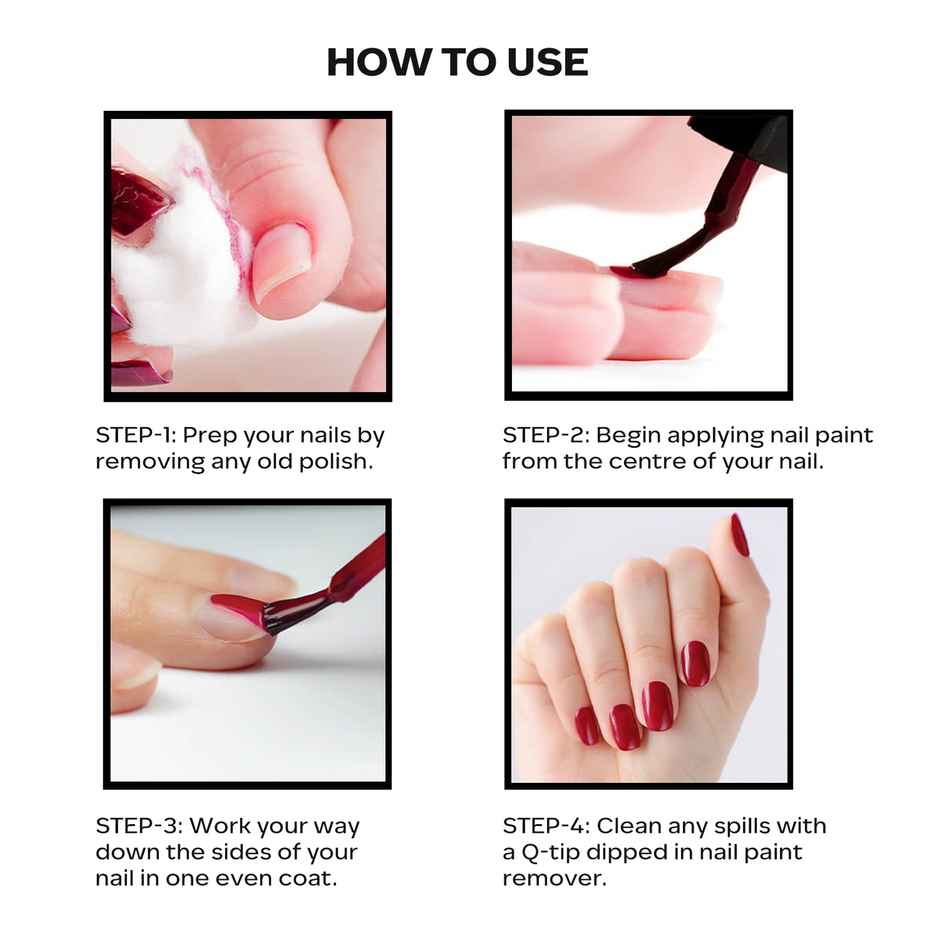 HOW TO USE

STEP-1: Prep your nails by removing any old polish.

STEP-2: Begin applying nail paint from the centre of your nail.

STEP-3: Work your way down the sides of your nail in one even coat.

STEP-4: Clean any spills with a Q-tip dipped in nail paint remover.