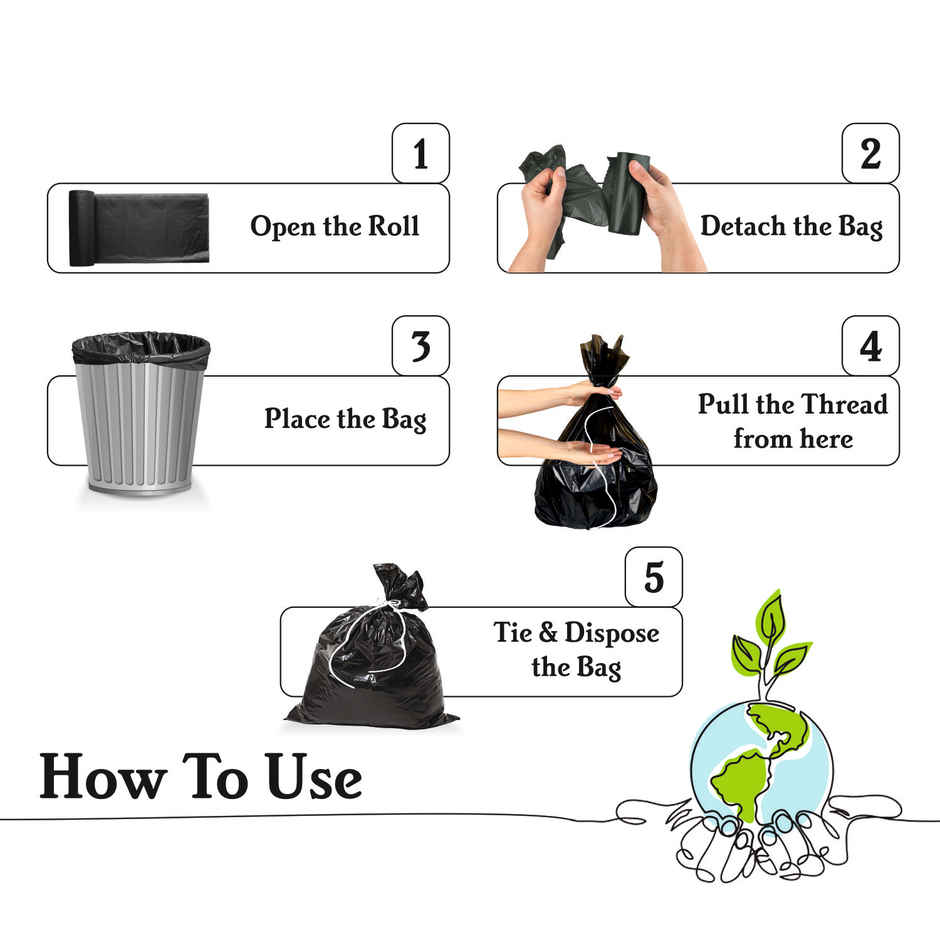 1

Open the Roll

2

Detach the Bag

3

Place the Bag

4

Pull the Thread from here

5

Tie & Dispose the Bag

How To Use