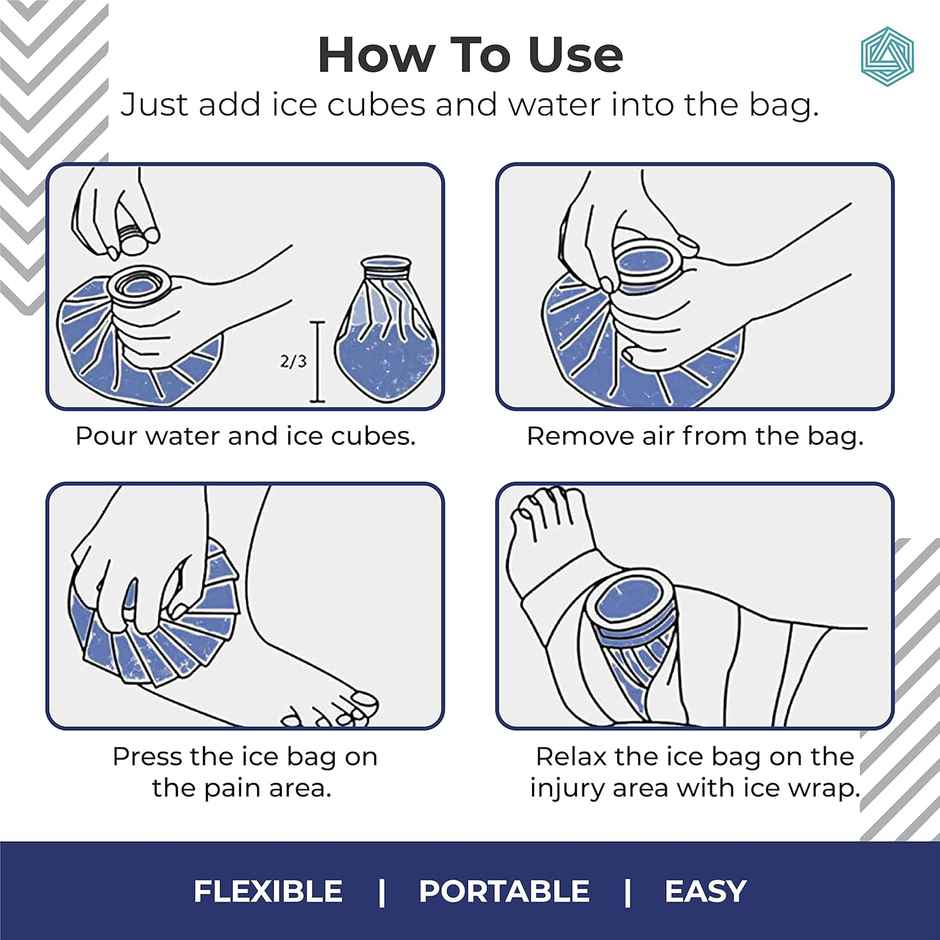 How To Use

Just add ice cubes and water into the bag.

2/3

Pour water and ice cubes.

Remove air from the bag.

Press the ice bag on the pain area.

Relax the ice bag on the injury area with ice wrap.

FLEXIBLE | PORTABLE | EASY