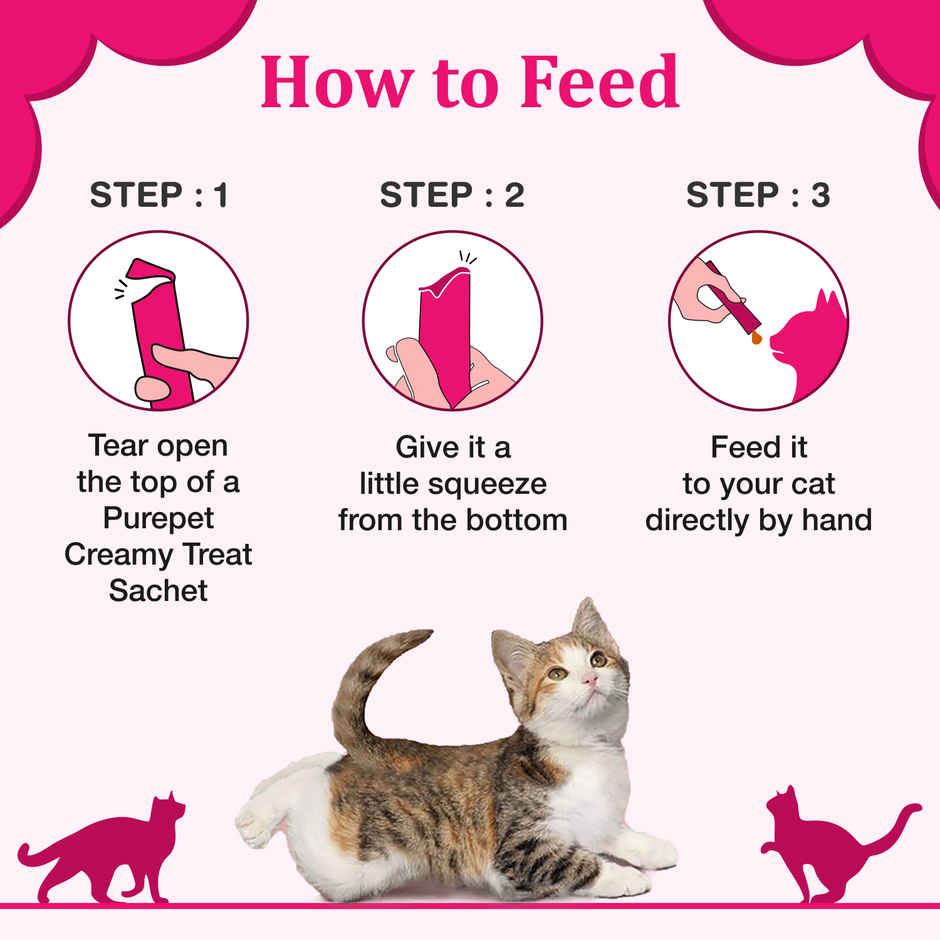 How to Feed

STEP : 1

Tear open the top of a Purepet Creamy Treat Sachet

STEP : 2

Give it a little squeeze from the bottom

STEP : 3

Feed it to your cat directly by hand