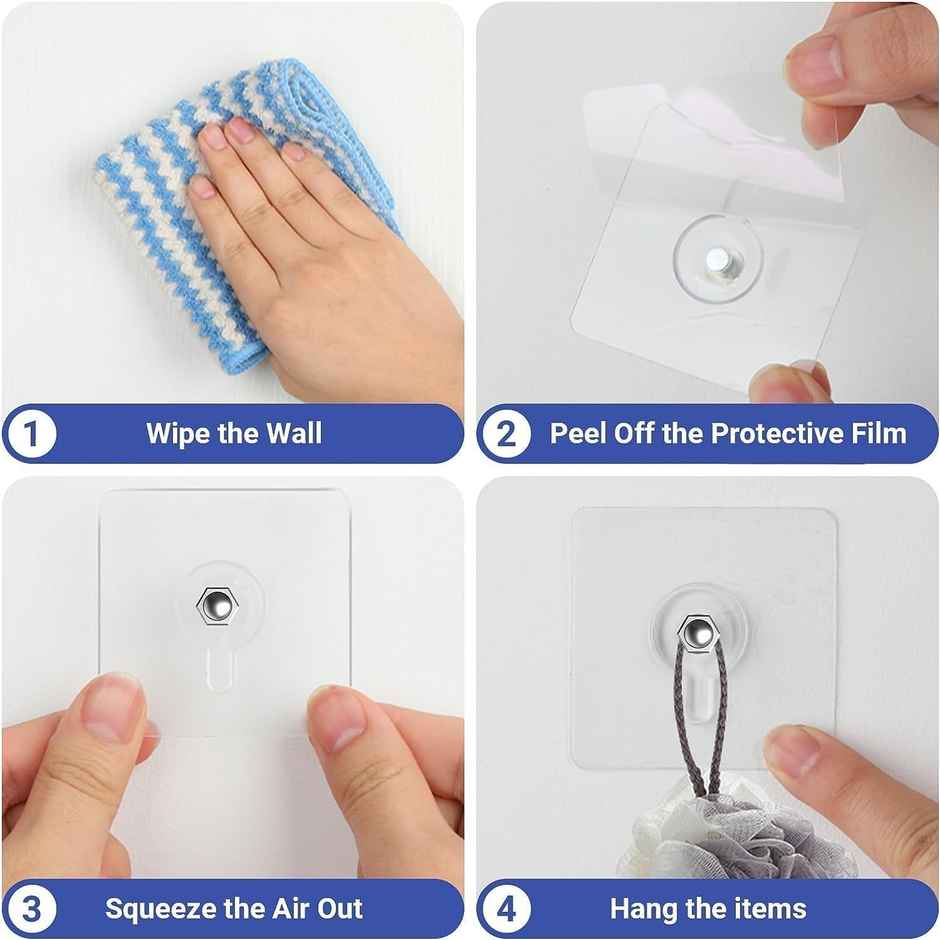 1 Wipe the Wall

2 Peel Off the Protective Film

3 Squeeze the Air Out

4 Hang the items