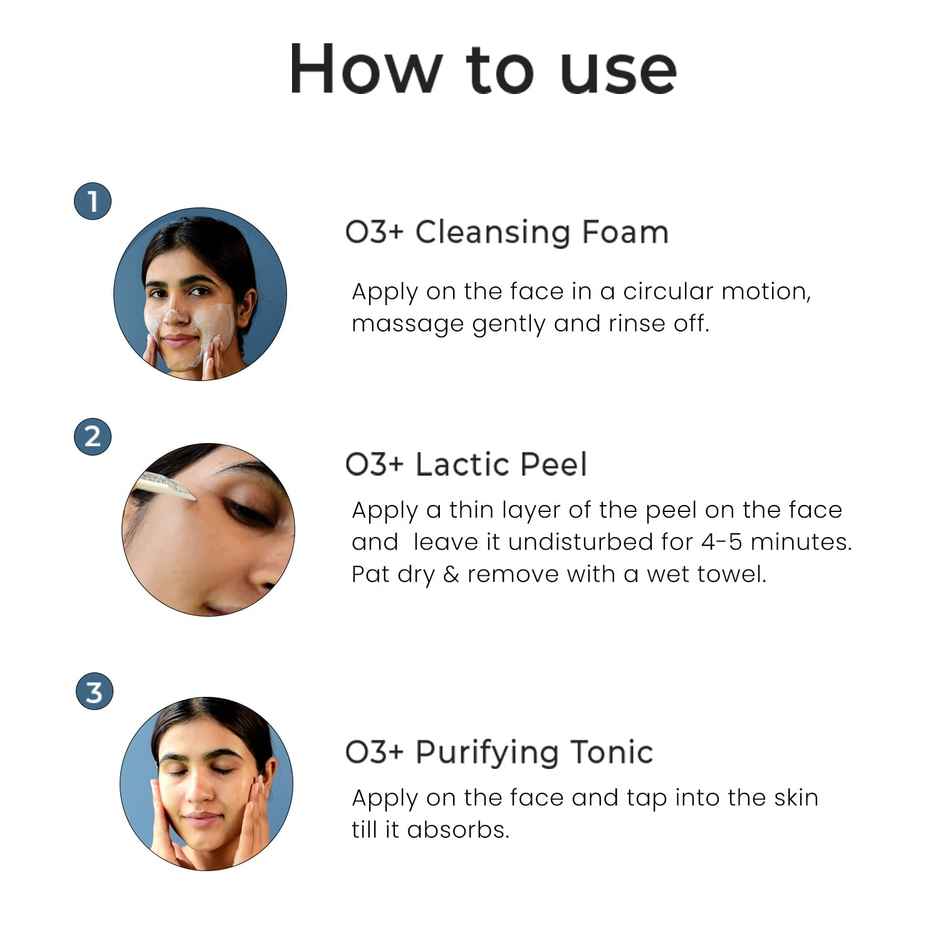 How to use

1

O3+ Cleansing Foam

Apply on the face in a circular motion, massage gently and rinse off.

2

O3+ Lactic Peel

Apply a thin layer of the peel on the face and leave it undisturbed for 4-5 minutes. Pat dry & remove with a wet towel.

3

O3+ Purifying Tonic

Apply on the face and tap into the skin till it absorbs.