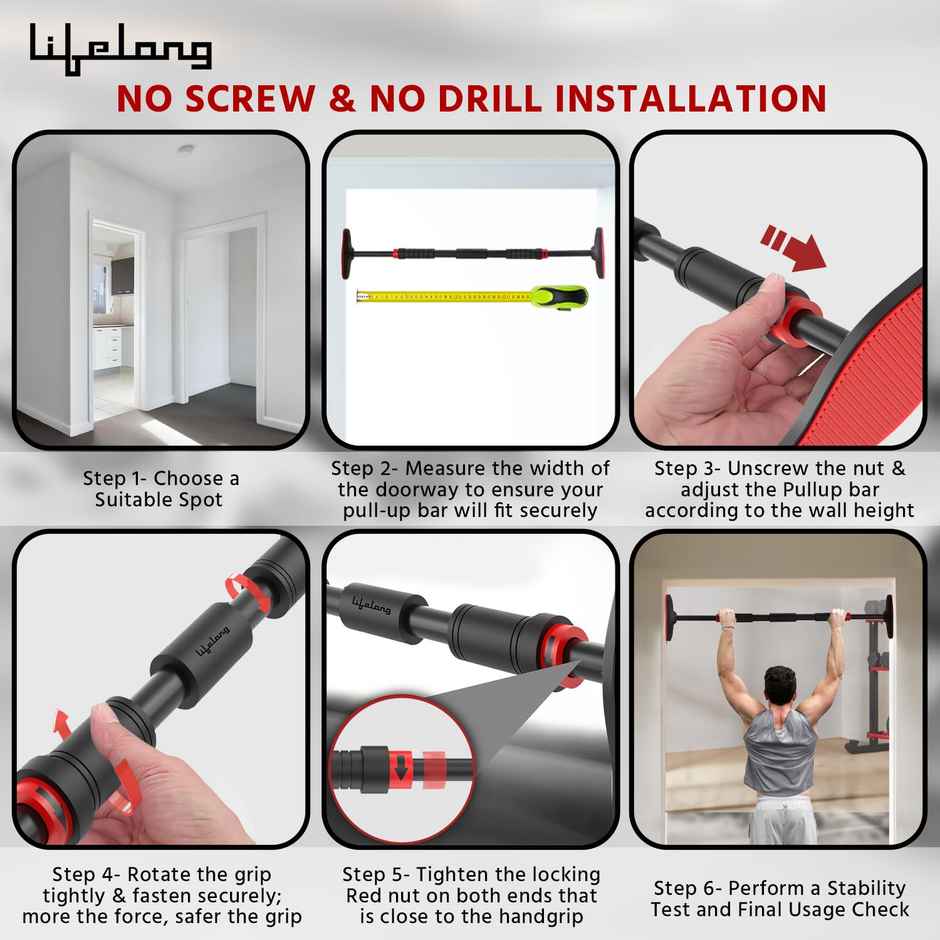 Lifelong

NO SCREW & NO DRILL INSTALLATION

Step 1- Choose a Suitable Spot

Step 2- Measure the width of the doorway to ensure your pull-up bar will fit securely

Step 3- Unscrew the nut & adjust the Pullup bar according to the wall height

Lifelong

Lifelong

Step 4- Rotate the grip tightly & fasten securely; more the force, safer the grip

Step 5- Tighten the locking Red nut on both ends that is close to the handgrip

Step 6- Perform a Stability Test and Final Usage Check