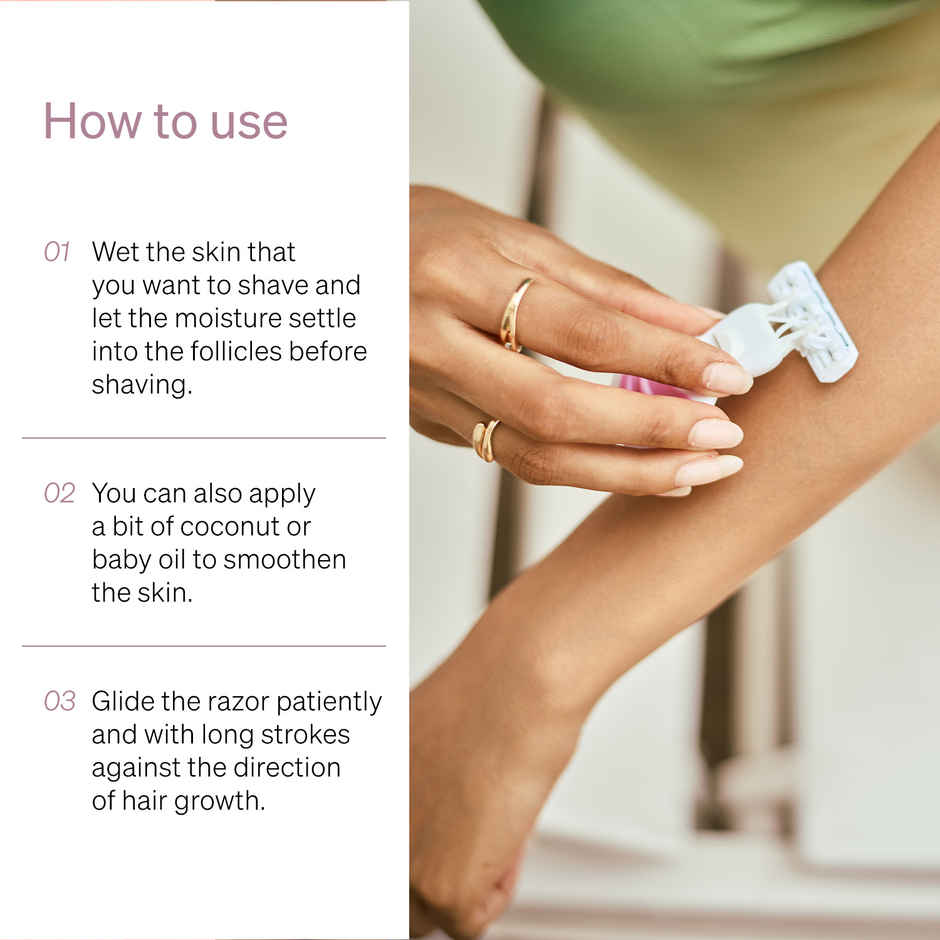 How to use

01 Wet the skin that you want to shave and let the moisture settle into the follicles before shaving.

02 You can also apply a bit of coconut or baby oil to smoothen the skin.

03 Glide the razor patiently and with long strokes against the direction of hair growth.