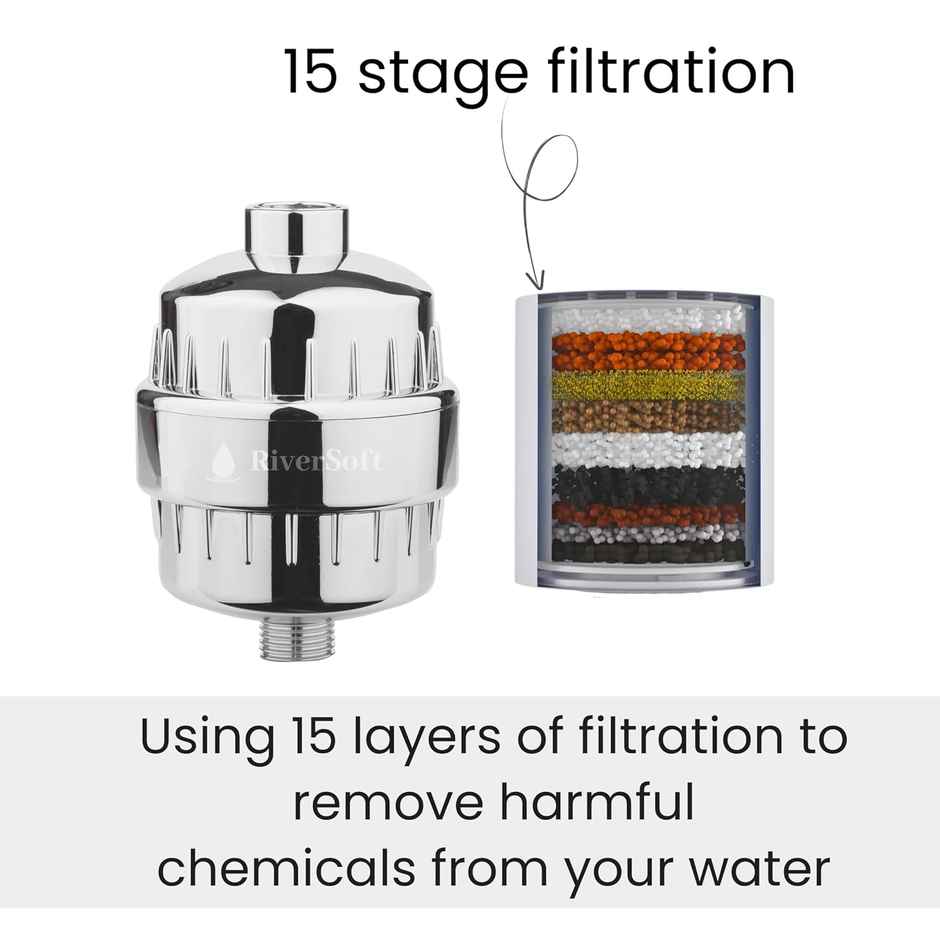 15 stage filtration

RiverSoft

Using 15 layers of filtration to remove harmful chemicals from your water